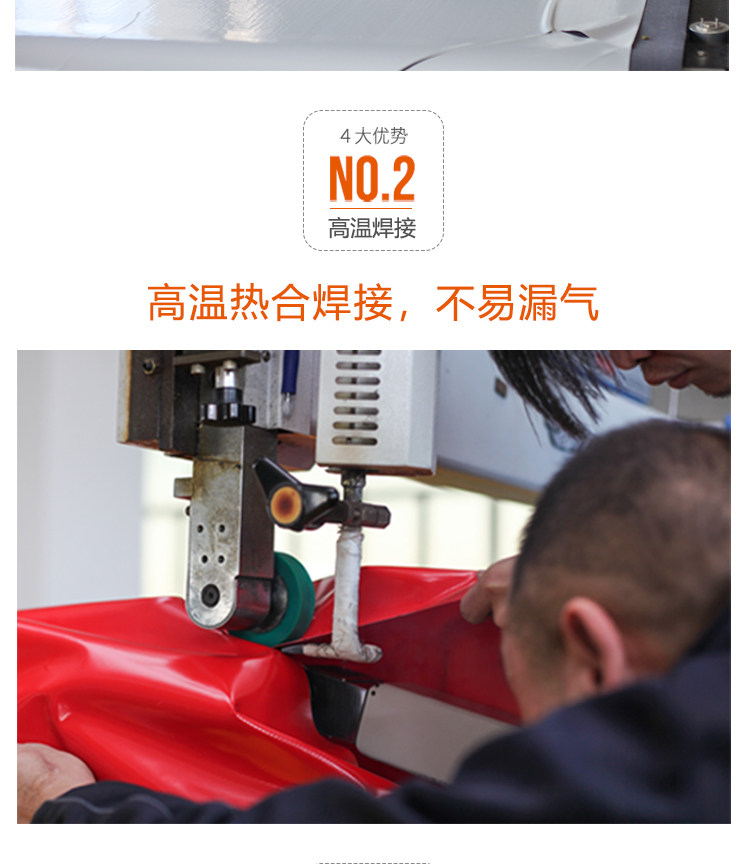 4大优势
NO.2
高温焊接

高温热合焊接，不易漏气