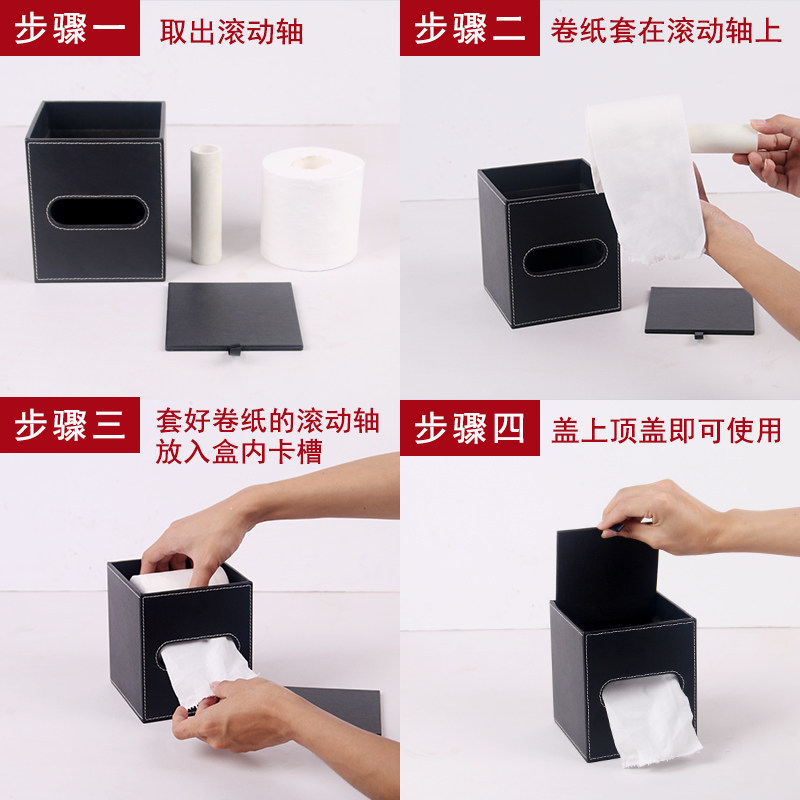 步骤一 取出滚动轴

步骤二 卷纸套在滚动轴上

步骤三 套好卷纸的滚动轴放入盒内卡槽

步骤四 盖上顶盖即可使用