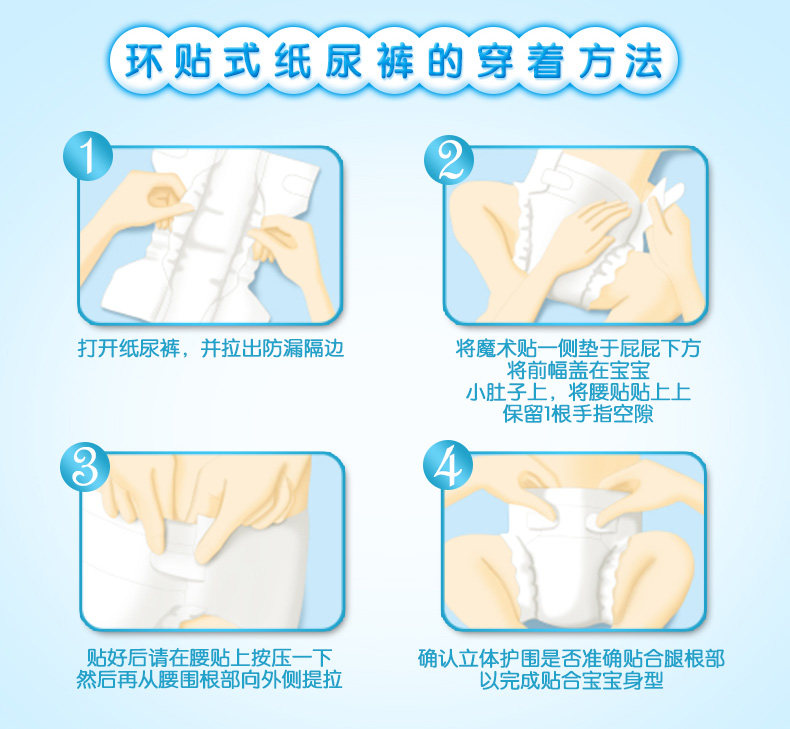 环贴式纸尿裤的穿着方法

1

打开纸尿裤，并拉出防漏隔边

2

将魔术贴一侧垫于屁屁下方
将前幅盖在宝宝
小肚子上，将腰贴贴上上
保留1根手指空隙

3

贴好后请在腰贴上按压一下
然后再从腰围根部向外侧提拉

4

确认立体护围是否准确贴合腿根部
以完成贴合宝宝身型