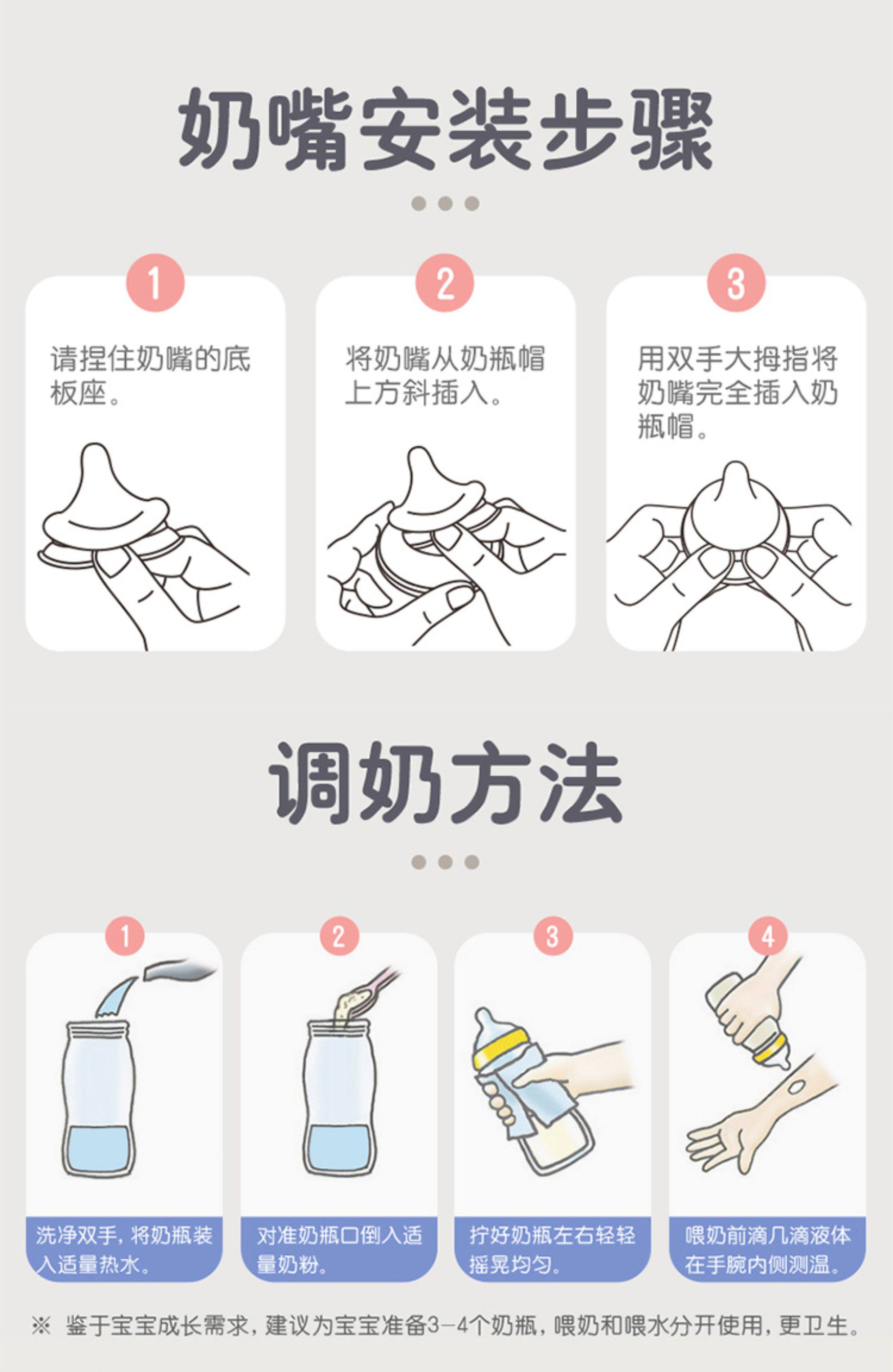 奶嘴安装步骤

1
请捏住奶嘴的底板座。

2
将奶嘴从奶瓶帽上方斜插入。

3
用双手大拇指将奶嘴完全插入奶瓶帽。

调奶方法

1
洗净双手，将奶瓶装入适量热水。

2
对准奶瓶口倒入适量奶粉。

3
拧好奶瓶左右轻轻摇晃均匀。

4
喂奶前滴几滴液体在手腕内侧测温。

※ 鉴于宝宝成长需求，建议为宝宝准备3-4个奶瓶，喂奶和喂水分开使用，更卫生。