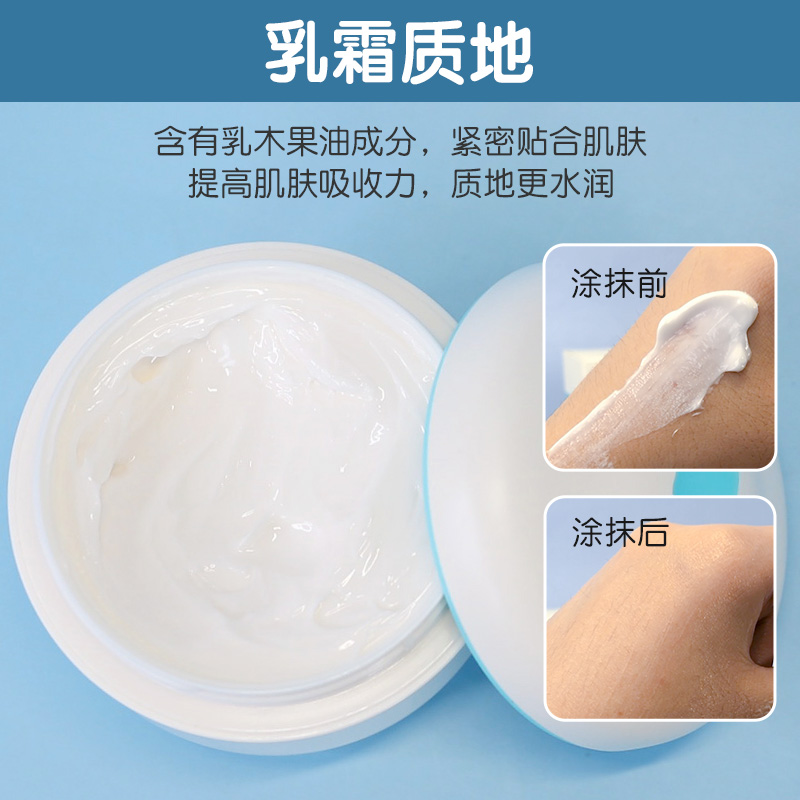 乳霜质地

含有乳木果油成分，紧密贴合肌肤
提高肌肤吸收力，质地更水润

涂抹前

涂抹后