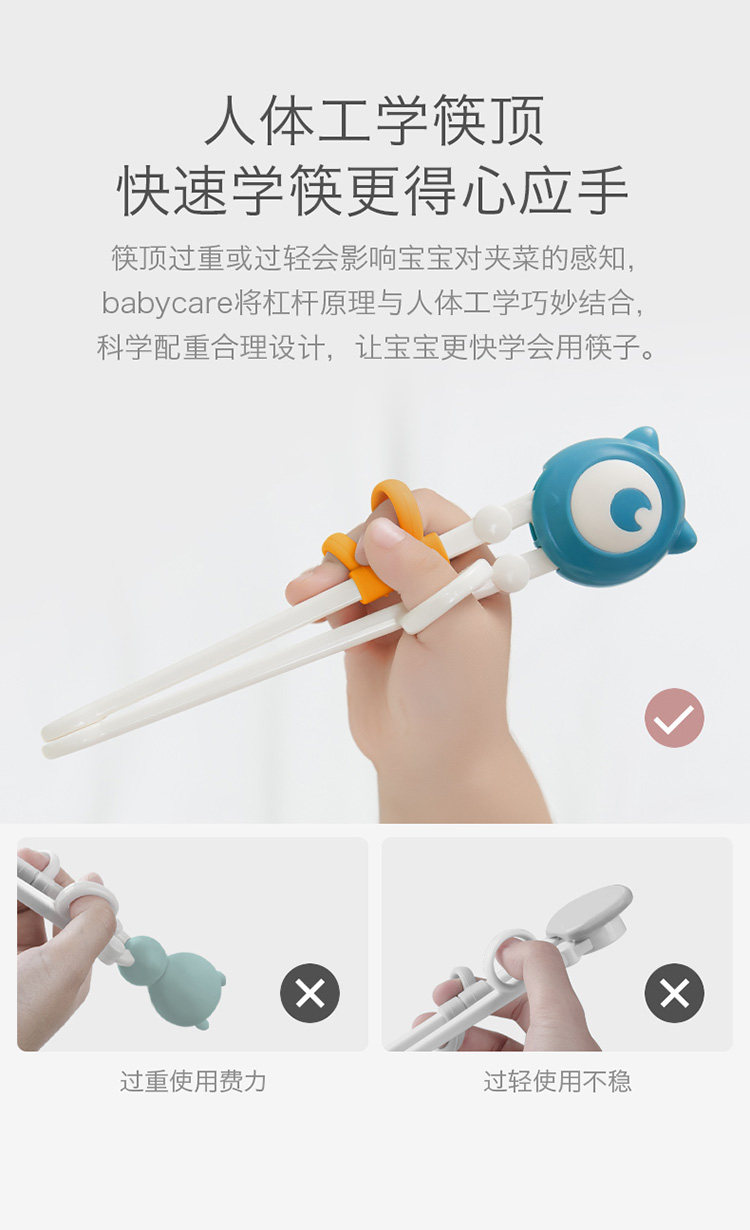 人体工学筷顶
快速学筷更得心应手

筷顶过重或过轻会影响宝宝对夹菜的感知，babycare将杠杆原理与人体工学巧妙结合，科学配重合理设计，让宝宝更快学会用筷子。

过重使用费力

过轻使用不稳