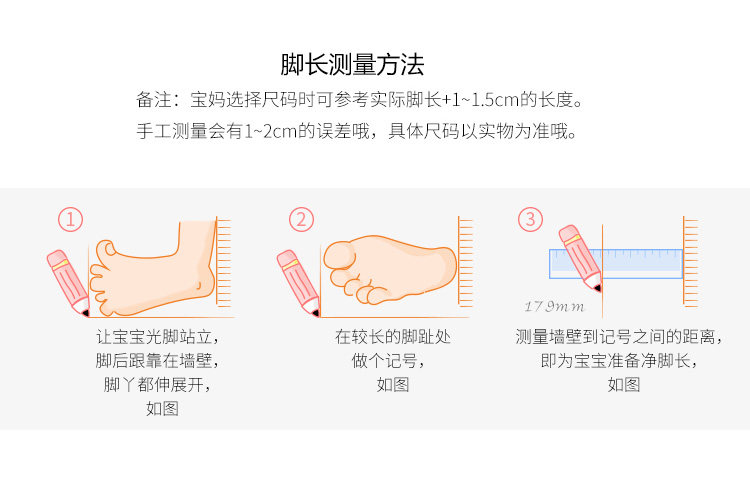 脚长测量方法

备注：宝妈选择尺码时可参考实际脚长+1~1.5cm的长度。
手工测量会有1~2cm的误差哦，具体尺码以实物为准哦。

①

让宝宝光脚站立，
脚后跟靠在墙壁，
脚丫都伸展开，
如图

②

在较长的脚趾处
做个记号，
如图

③

179mm

测量墙壁到记号之间的距离，
即为宝宝准备净脚长，
如图