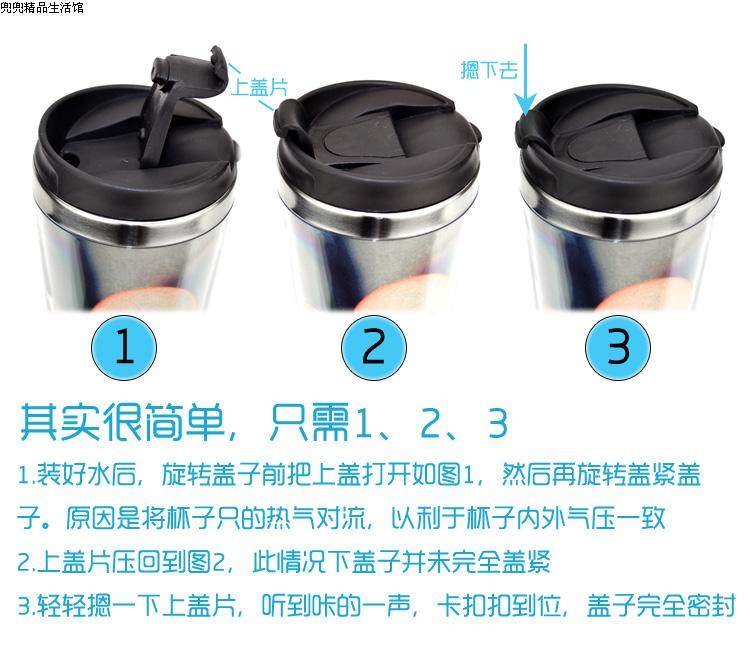 兜兜精品生活馆

上盖片

摁下去

1

2

3

其实很简单，只需1、2、3

1.装好水后，旋转盖子前把上盖打开如图1，然后再旋转盖紧盖子。原因是将杯子只的热气对流，以利于杯子内外气压一致

2.上盖片压回到图2，此情况下盖子并未完全盖紧

3.轻轻摁一下上盖片，听到咔的一声，卡扣扣到位，盖子完全密封