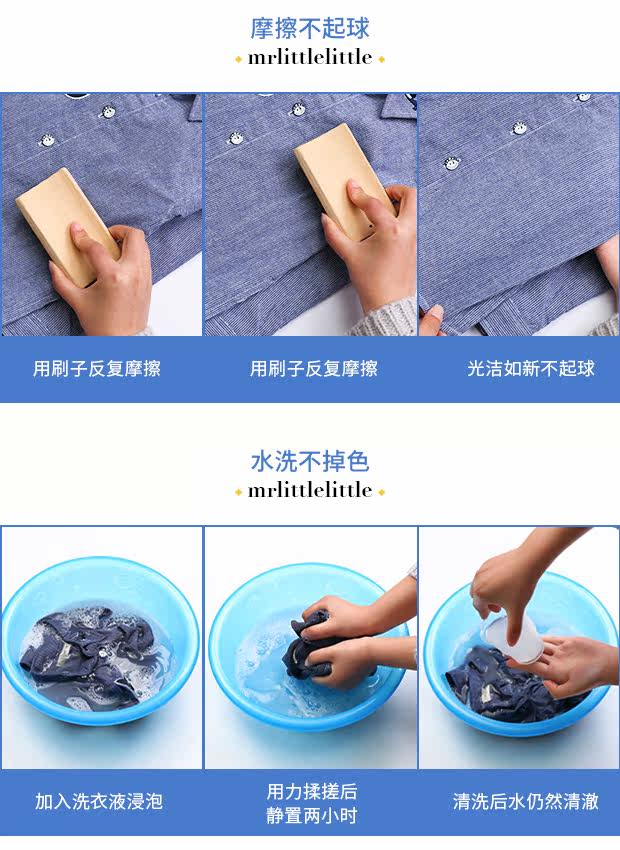 摩擦不起球
mrlittlelittle

用刷子反复摩擦

用刷子反复摩擦

光洁如新不起球

水洗不掉色
mrlittlelittle

加入洗衣液浸泡

用力揉搓后
静置两小时

清洗后水仍然清澈