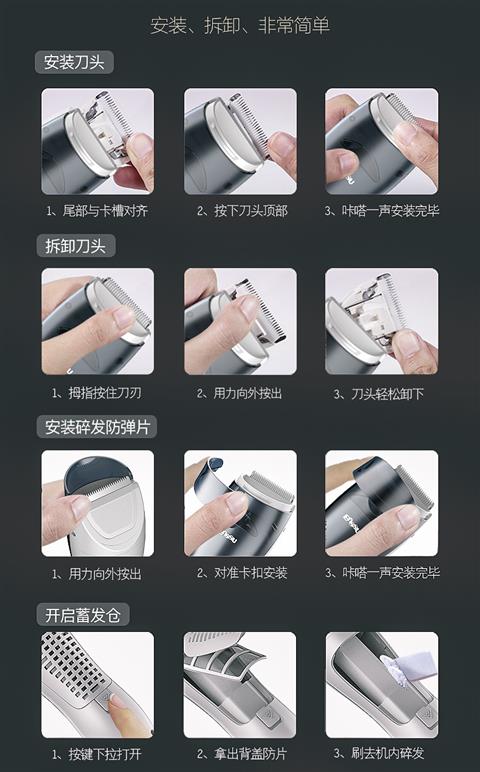 安装、拆卸、非常简单

安装刀头

1、尾部与卡槽对齐

2、按下刀头顶部

3、咔嗒一声安装完毕

拆卸刀头

1、拇指按住刀刃

2、用力向外按出

3、刀头轻松卸下

安装碎发防弹片

1、用力向外按出

2、对准卡扣安装

3、咔嗒一声安装完毕

开启蓄发仓

1、按键下拉打开

2、拿出背盖防片

3、刷去机内碎发