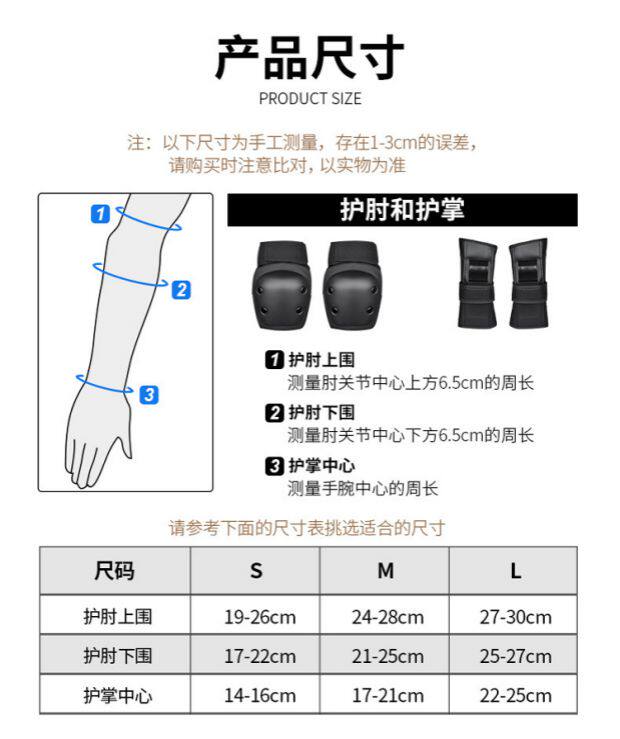 产品尺寸

PRODUCT SIZE

注：以下尺寸为手工测量，存在1-3cm的误差，请购买时注意比对，以实物为准

1

2

3

护肘和护掌

1 护肘上围
测量肘关节中心上方6.5cm的周长

2 护肘下围
测量肘关节中心下方6.5cm的周长

3 护掌中心
测量手腕中心的周长

请参考下面的尺寸表挑选适合的尺寸

| 尺码 | S | M | L |
|---|---|---|---|
| 护肘上围 | 19-26cm | 24-28cm | 27-30cm |
| 护肘下围 | 17-22cm | 21-25cm | 25-27cm |
| 护掌中心 | 14-16cm | 17-21cm | 22-25cm |