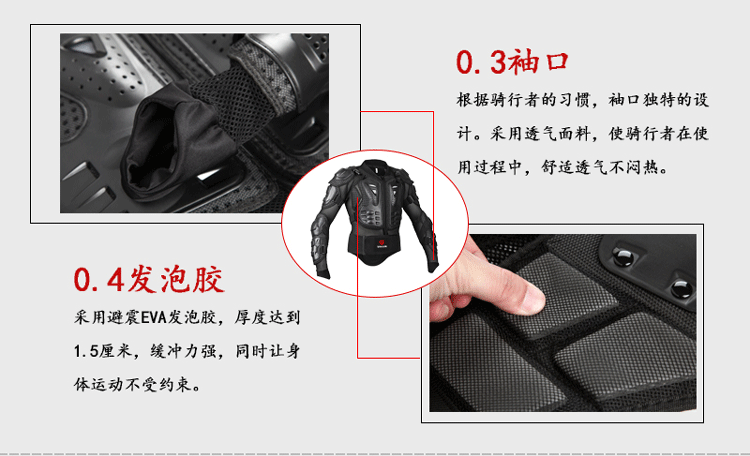 0.3袖口

根据骑行者的习惯，袖口独特的设计。采用透气面料，使骑行者在使用过程中，舒适透气不闷热。

0.4发泡胶

采用避震EVA发泡胶，厚度达到1.5厘米，缓冲力强，同时让身体运动不受约束。