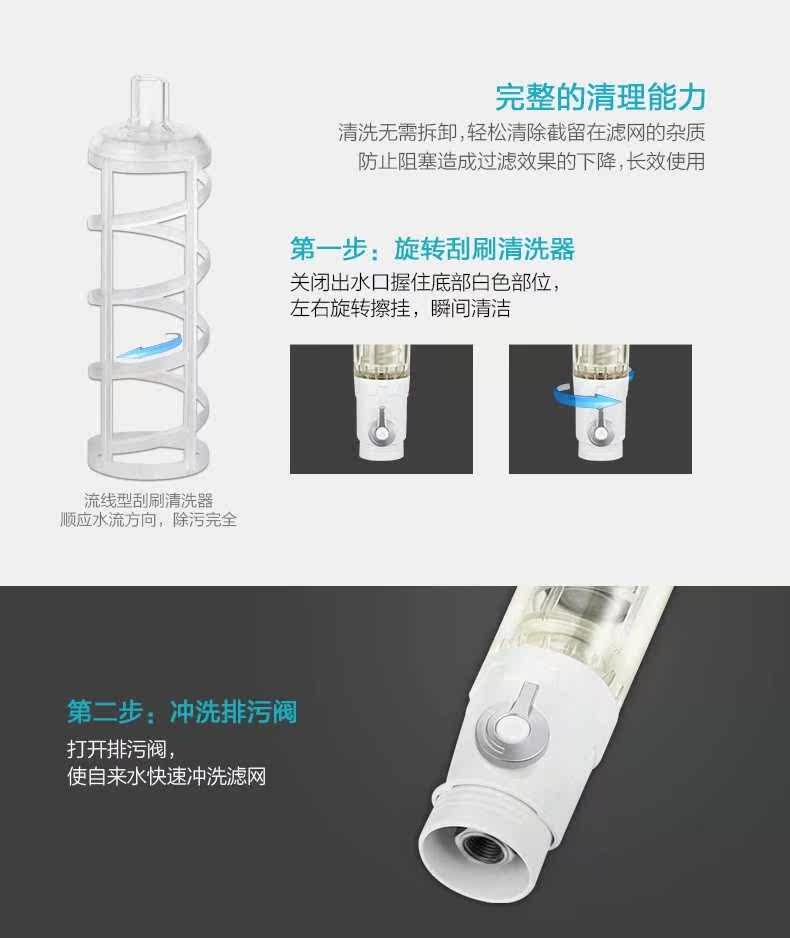 完整的清理能力
清洗无需拆卸，轻松清除截留在滤网的杂质
防止阻塞造成过滤效果的下降，长效使用

第一步：旋转刮刷清洗器
关闭出水口握住底部白色部位，
左右旋转擦挂，瞬间清洁

流线型刮刷清洗器
顺应水流方向，除污完全

第二步：冲洗排污阀
打开排污阀，
使自来水快速冲洗滤网