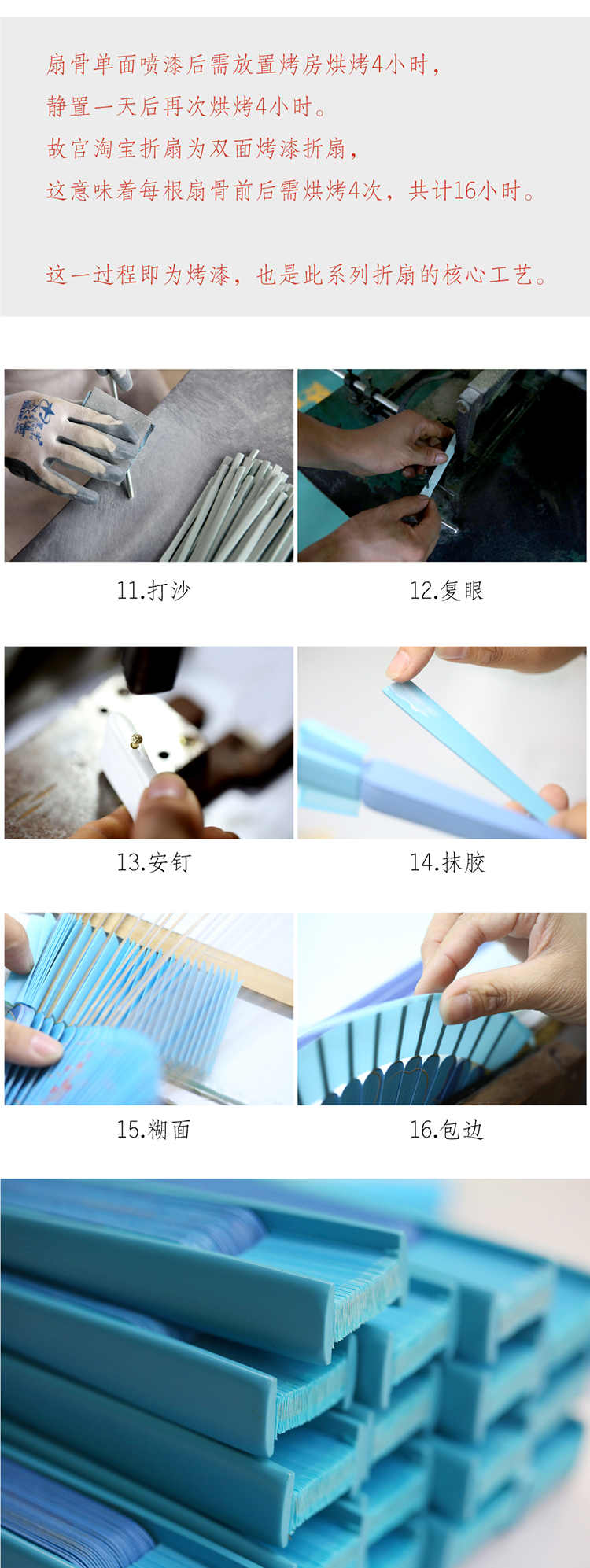 扇骨单面喷漆后需放置烤房烘烤4小时，
静置一天后再次烘烤4小时。
故宫淘宝折扇为双面烤漆折扇，
这意味着每根扇骨前后需烘烤4次，共计16小时。

这一过程即为烤漆，也是此系列折扇的核心工艺。

11.打沙

12.复眼

13.安钉

14.抹胶

15.糊面

16.包边