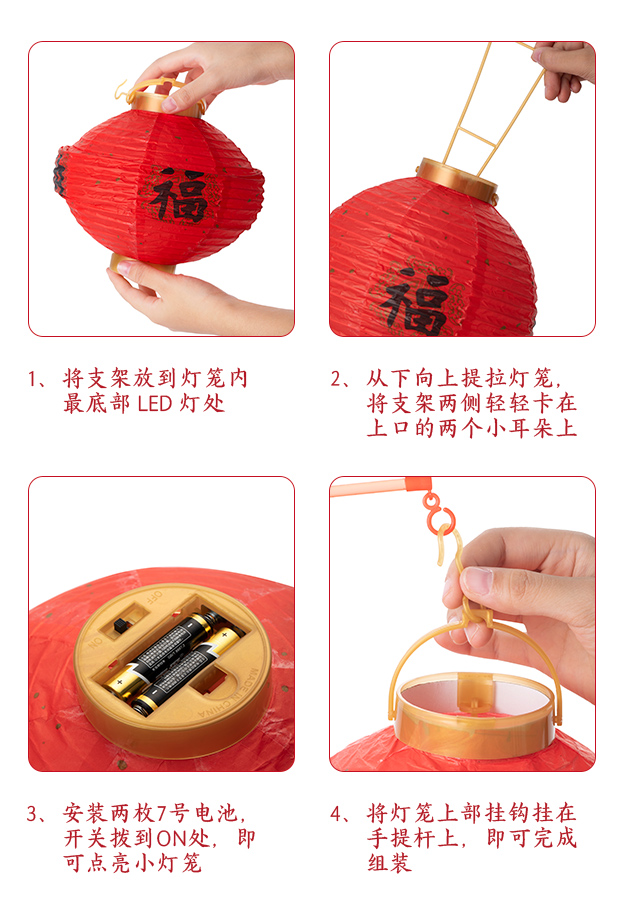 福

福

1、将支架放到灯笼内最底部 LED 灯处

2、从下向上提拉灯笼，将支架两侧轻轻卡在上口的两个小耳朵上

OFF

ON

MADE IN CHINA

3、安装两枚7号电池，开关拨到ON处，即可点亮小灯笼

4、将灯笼上部挂钩挂在手提杆上，即可完成组装