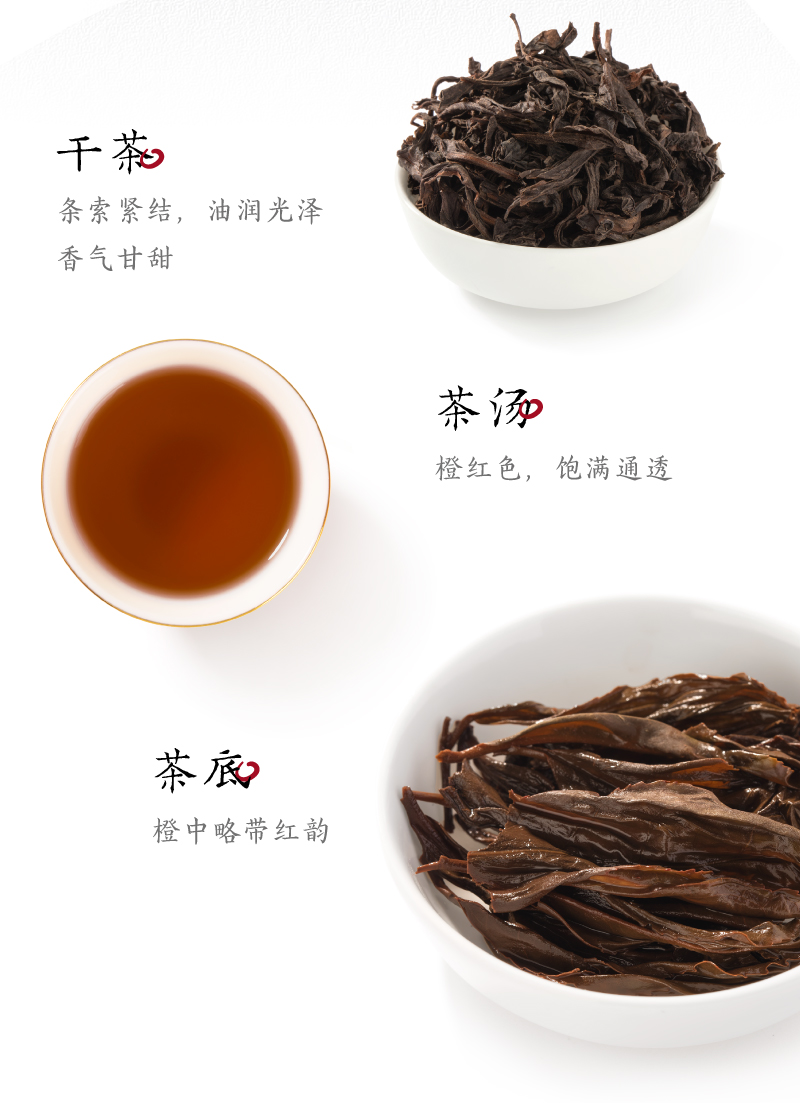 干茶

条索紧结，油润光泽
香气甘甜

茶汤

橙红色，饱满通透

茶底

橙中略带红韵