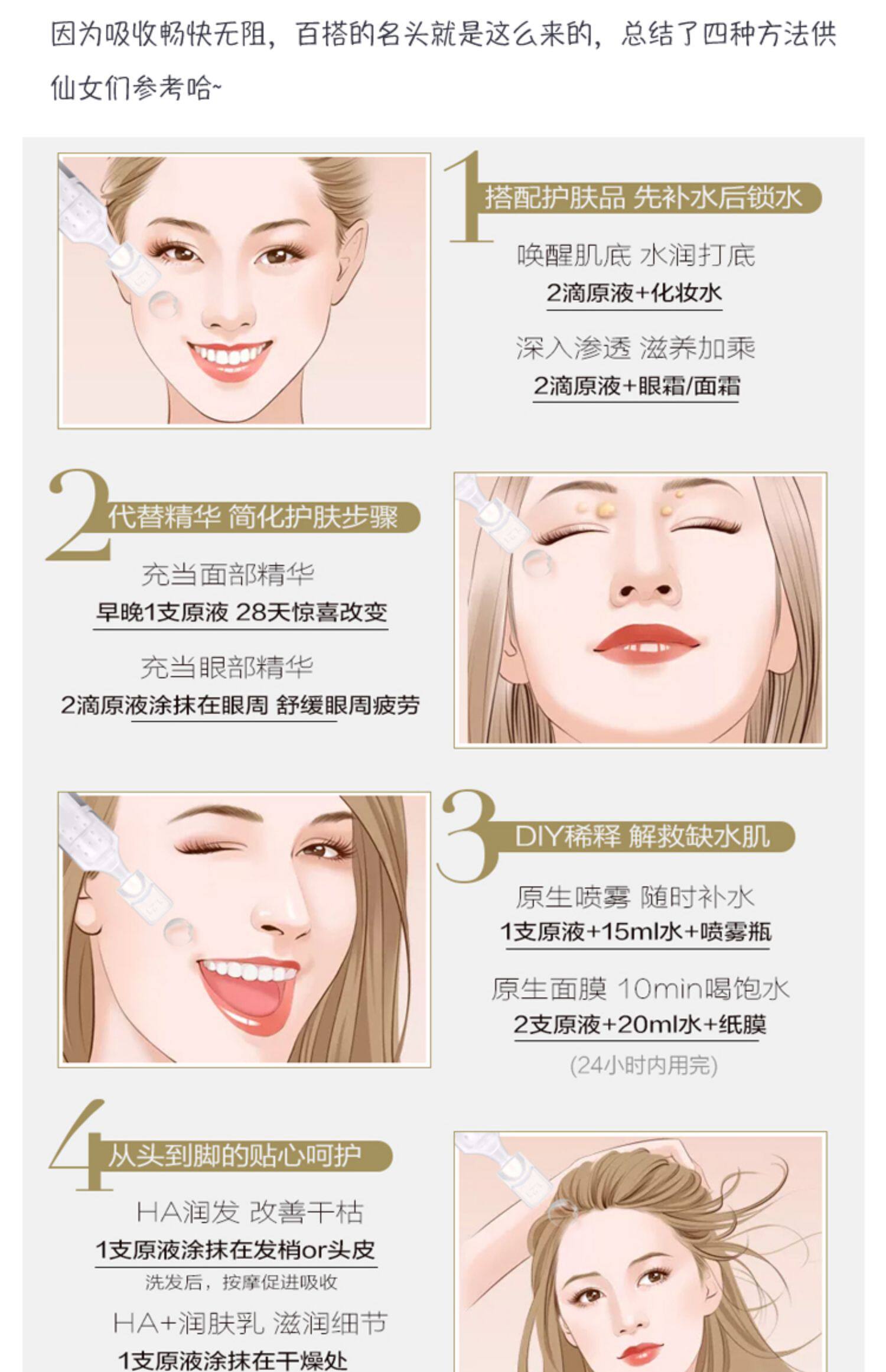 因为吸收畅快无阻，百搭的名头就是这么来的，总结了四种方法供仙女们参考哈~

1 搭配护肤品 先补水后锁水

唤醒肌底 水润打底
2滴原液+化妆水

深入渗透 滋养加乘
2滴原液+眼霜/面霜

2 代替精华 简化护肤步骤

充当面部精华
早晚1支原液 28天惊喜改变

充当眼部精华
2滴原液涂抹在眼周 舒缓眼周疲劳

3 DIY稀释 解救缺水肌

原生喷雾 随时补水
1支原液+15ml水+喷雾瓶

原生面膜 10min喝饱水
2支原液+20ml水+纸膜
(24小时内用完)

4 从头到脚的贴心呵护

HA润发 改善干枯
1支原液涂抹在发梢or头皮
洗发后，按摩促进吸收

HA+润肤乳 滋润细节
1支原液涂抹在干燥处