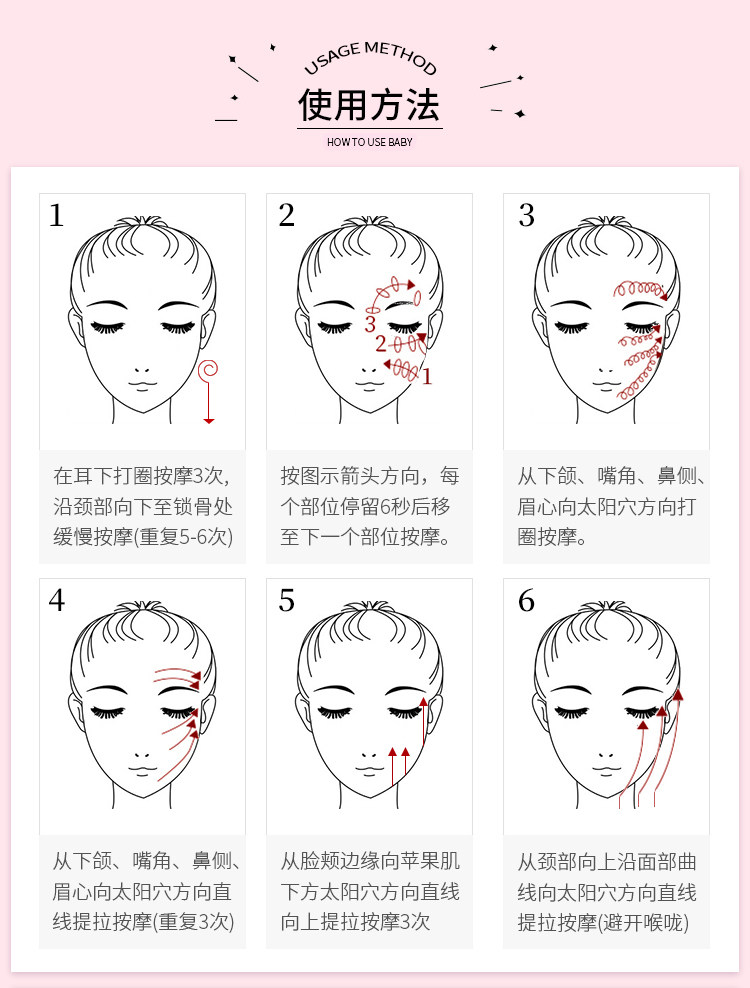 USAGE METHOD

使用方法

HOW TO USE BABY

1

在耳下打圈按摩3次,沿颈部向下至锁骨处缓慢按摩(重复5-6次)

2

3

2

1

按图示箭头方向，每个部位停留6秒后移至下一个部位按摩。

3

从下颌、嘴角、鼻侧、眉心向太阳穴方向打圈按摩。

4

从下颌、嘴角、鼻侧、眉心向太阳穴方向直线提拉按摩(重复3次)

5

从脸颊边缘向苹果肌下方太阳穴方向直线向上提拉按摩3次

6

从颈部向上沿面部曲线向太阳穴方向直线提拉按摩(避开喉咙)