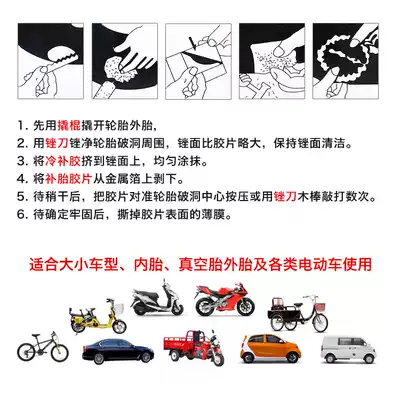 1. 先用撬棍撬开轮胎外胎，
2. 用锉刀锉净轮胎破洞周围，锉面比胶片略大，保持锉面清洁。
3. 将冷补胶挤到锉面上，均匀涂抹。
4. 将补胎胶片从金属箔上剥下。
5. 待稍干后，把胶片对准轮胎破洞中心按压或用锉刀木棒敲打数次。
6. 待确定牢固后，撕掉胶片表面的薄膜。

适合大小车型、内胎、真空胎外胎及各类电动车使用