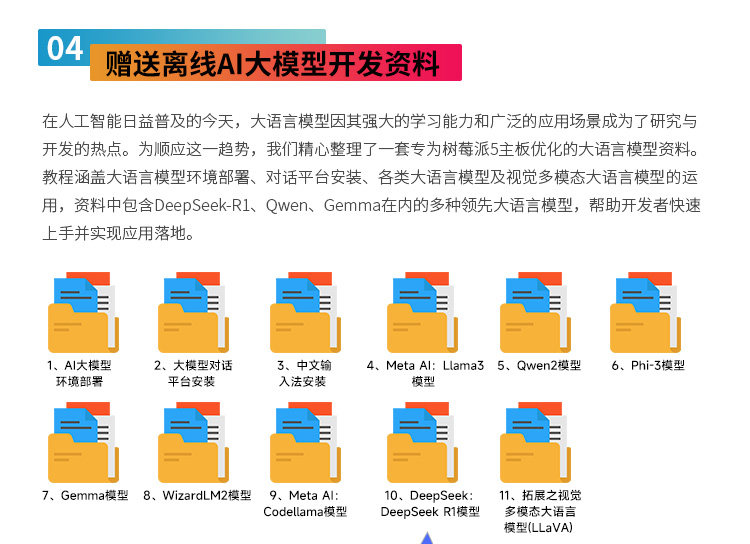 04 赠送离线AI大模型开发资料

在人工智能日益普及的今天，大语言模型因其强大的学习能力和广泛的应用场景成为了研究与开发的热点。为顺应这一趋势，我们精心整理了一套专为树莓派5主板优化的大语言模型资料。教程涵盖大语言模型环境部署、对话平台安装、各类大语言模型及视觉多模态大语言模型的运用，资料中包含DeepSeek-R1、Qwen、Gemma在内的多种领先大语言模型，帮助开发者快速上手并实现应用落地。

1、AI大模型环境部署

2、大模型对话平台安装

3、中文输入法安装

4、Meta AI：Llama3模型

5、Qwen2模型

6、Phi-3模型

7、Gemma模型

8、WizardLM2模型

9、Meta AI：Codellama模型

10、DeepSeek：DeepSeek R1模型

11、拓展之视觉多模态大语言模型(LLaVA)