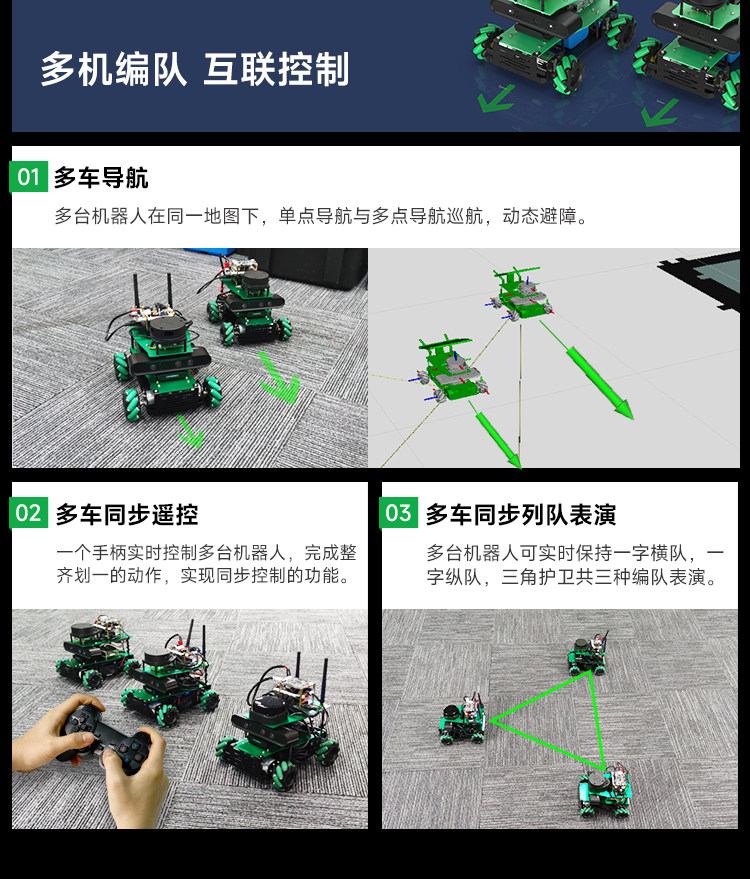 多机编队 互联控制

01 多车导航

多台机器人在同一地图下，单点导航与多点导航巡航，动态避障。

02 多车同步遥控

一个手柄实时控制多台机器人，完成整齐划一的动作，实现同步控制的功能。

03 多车同步列队表演

多台机器人可实时保持一字横队，一字纵队，三角护卫共三种编队表演。