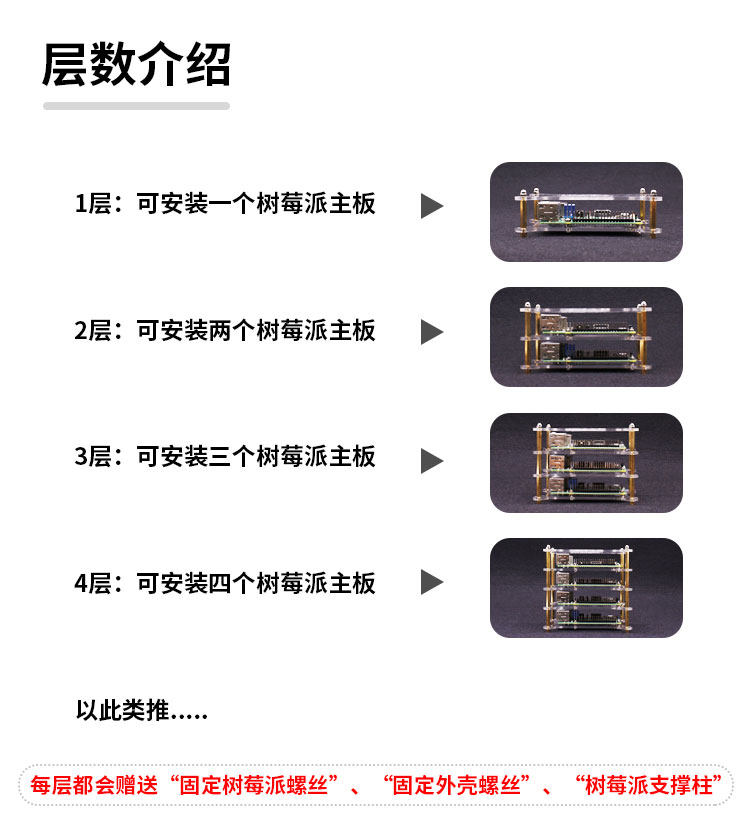 层数介绍

1层：可安装一个树莓派主板

2层：可安装两个树莓派主板

3层：可安装三个树莓派主板

4层：可安装四个树莓派主板

以此类推.....

每层都会赠送“固定树莓派螺丝”、“固定外壳螺丝”、“树莓派支撑柱”