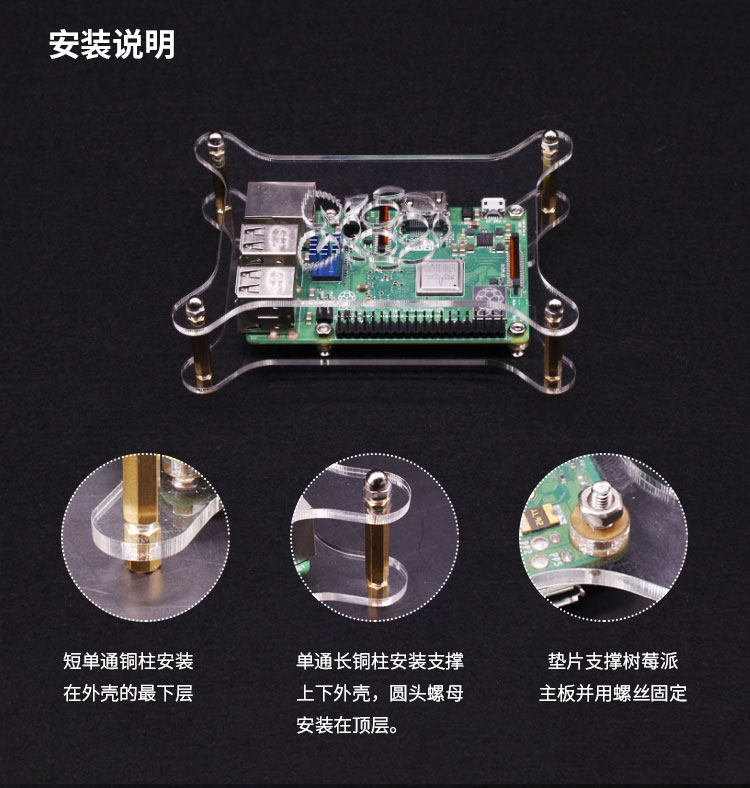 安装说明

短单通铜柱安装在外壳的最下层

单通长铜柱安装支撑上下外壳，圆头螺母安装在顶层。

垫片支撑树莓派主板并用螺丝固定