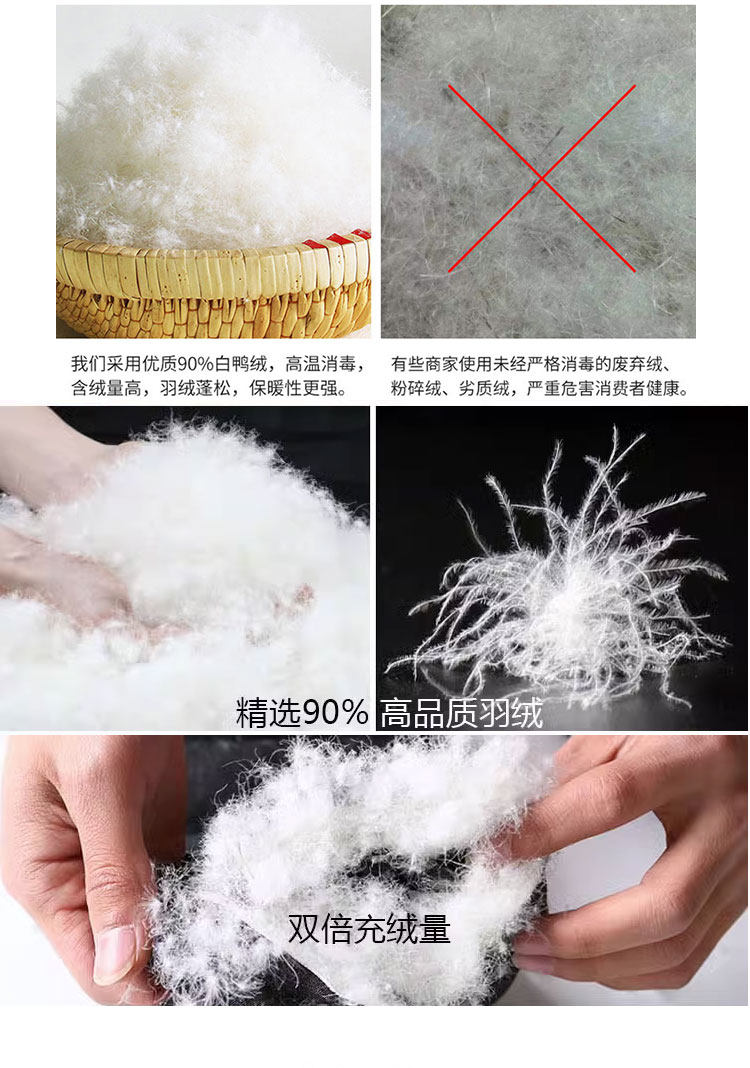 我们采用优质90%白鸭绒，高温消毒，含绒量高，羽绒蓬松，保暖性更强。

有些商家使用未经严格消毒的废弃绒、粉碎绒、劣质绒，严重危害消费者健康。

精选90% 高品质羽绒

双倍充绒量