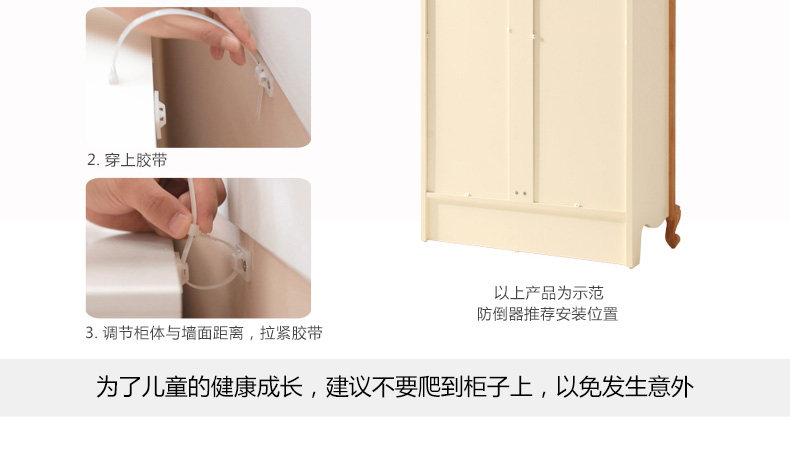 2. 穿上胶带

3. 调节柜体与墙面距离，拉紧胶带

以上产品为示范
防倒器推荐安装位置

为了儿童的健康成长，建议不要爬到柜子上，以免发生意外