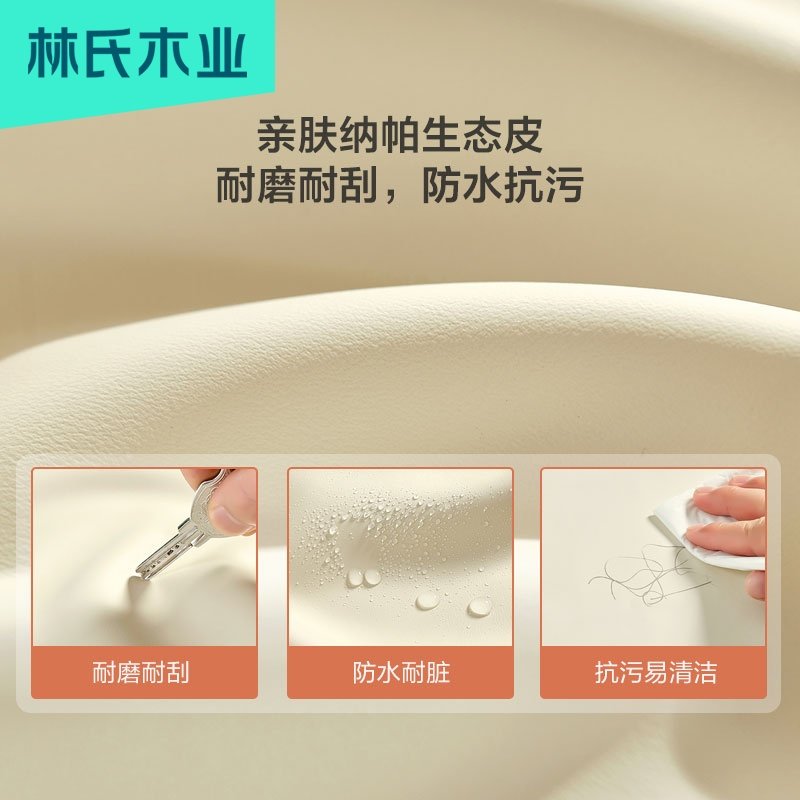 林氏木业

亲肤纳帕生态皮
耐磨耐刮，防水抗污

耐磨耐刮

防水耐脏

抗污易清洁