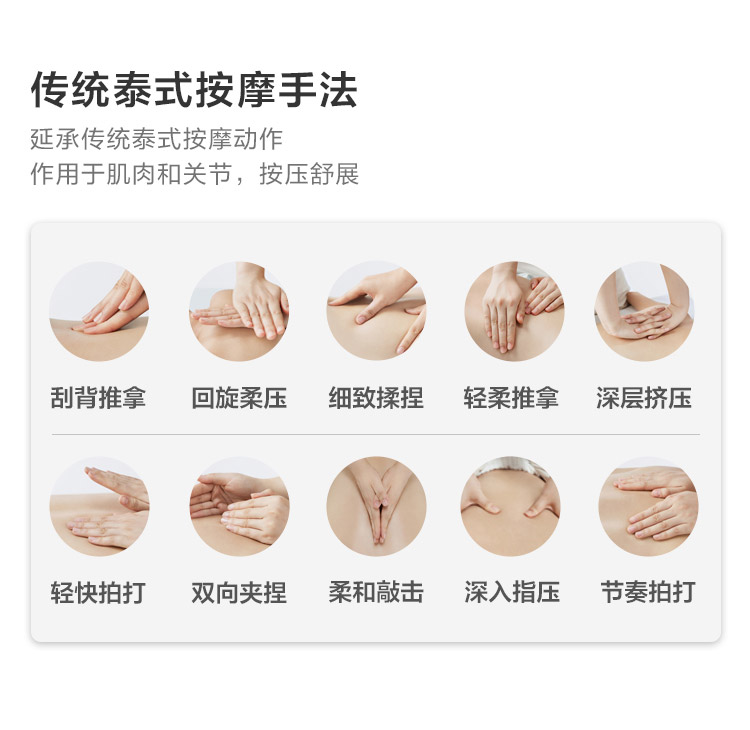 传统泰式按摩手法

延承传统泰式按摩动作
作用于肌肉和关节，按压舒展

刮背推拿　回旋柔压　细致揉捏　轻柔推拿　深层挤压

轻快拍打　双向夹捏　柔和敲击　深入指压　节奏拍打