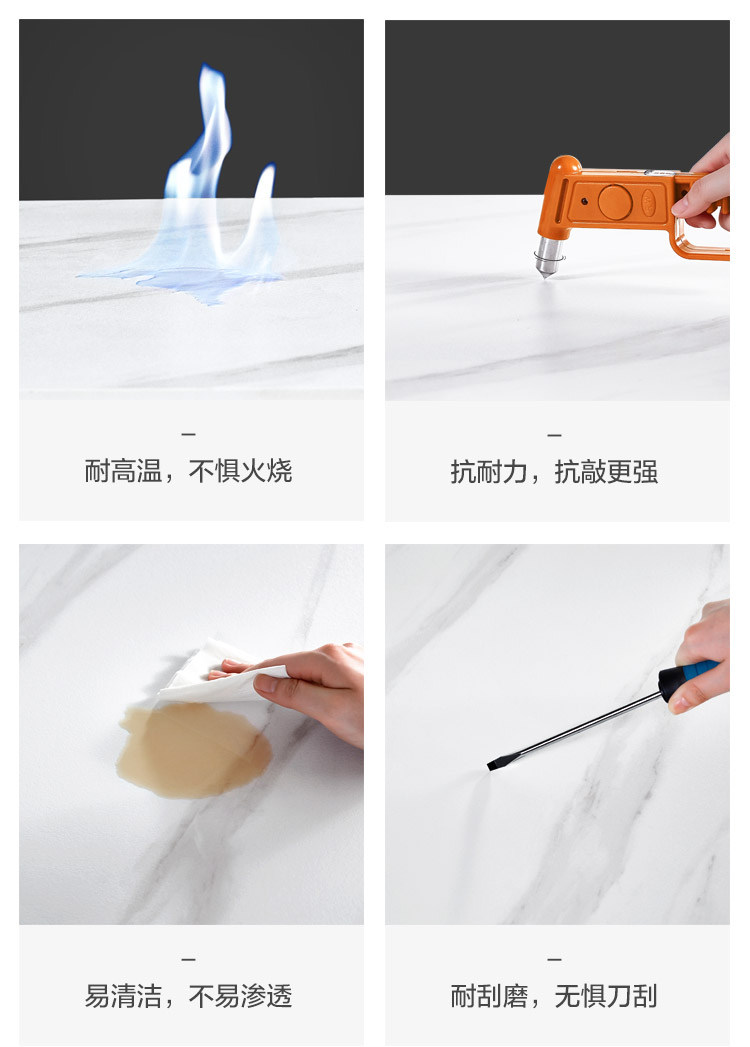 –
耐高温，不惧火烧

–
抗耐力，抗敲更强

–
易清洁，不易渗透

–
耐刮磨，无惧刀刮