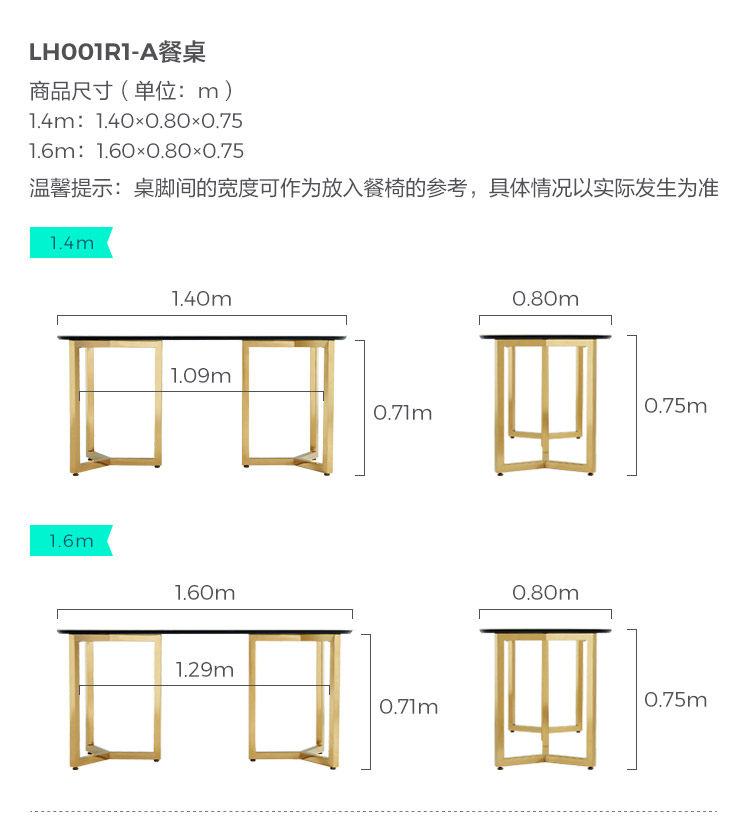 LH001R1-A餐桌

商品尺寸（单位：m）

1.4m：1.40×0.80×0.75

1.6m：1.60×0.80×0.75

温馨提示：桌脚间的宽度可作为放入餐椅的参考，具体情况以实际发生为准

1.4m

1.40m

1.09m

0.71m

0.80m

0.75m

1.6m

1.60m

1.29m

0.71m

0.80m

0.75m