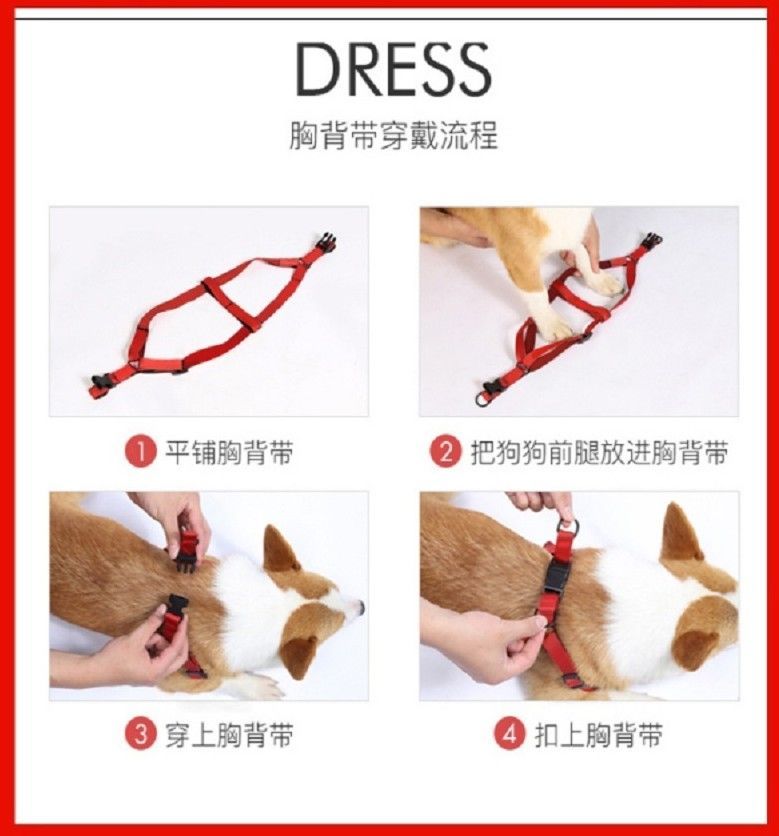 DRESS
胸背带穿戴流程

1 平铺胸背带

2 把狗狗前腿放进胸背带

3 穿上胸背带

4 扣上胸背带