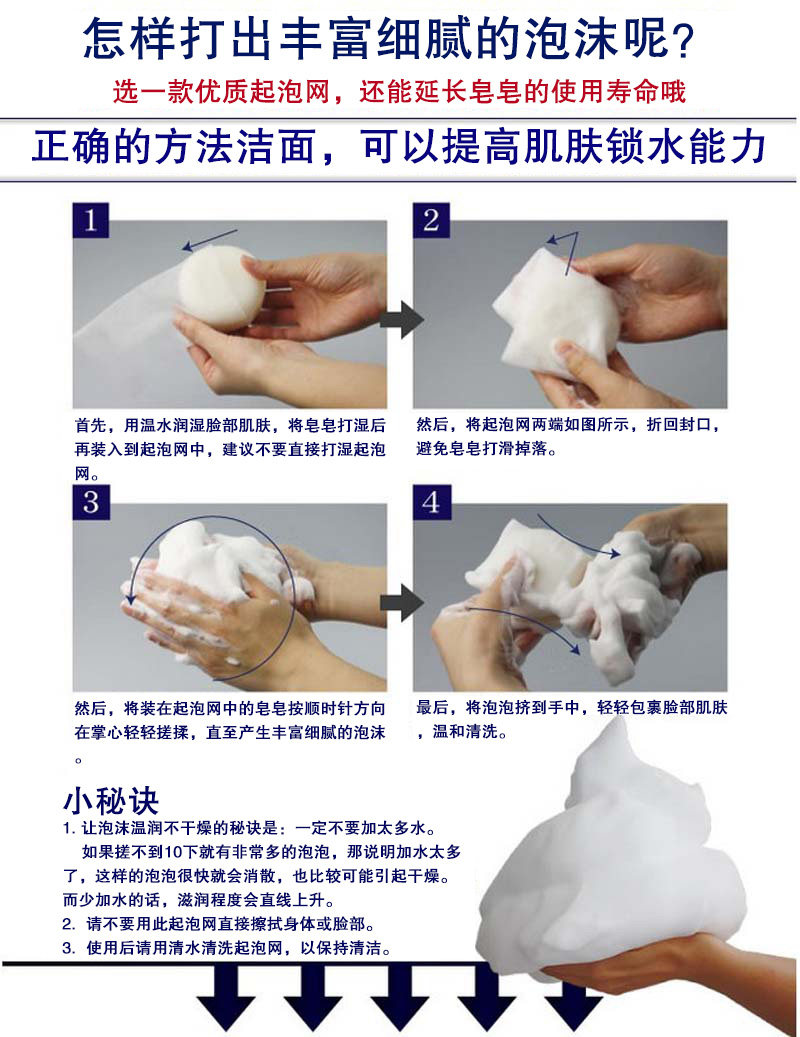 怎样打出丰富细腻的泡沫呢?

选一款优质起泡网，还能延长皂皂的使用寿命哦

正确的方法洁面，可以提高肌肤锁水能力

1

首先，用温水润湿脸部肌肤，将皂皂打湿后再装入到起泡网中，建议不要直接打湿起泡网。

2

然后，将起泡网两端如图所示，折回封口，避免皂皂打滑掉落。

3

然后，将装在起泡网中的皂皂按顺时针方向在掌心轻轻搓揉，直至产生丰富细腻的泡沫。

4

最后，将泡泡挤到手中，轻轻包裹脸部肌肤，温和清洗。

小秘诀

1. 让泡沫温润不干燥的秘诀是：一定不要加太多水。
如果搓不到10下就有非常多的泡泡，那说明加水太多了，这样的泡泡很快就会消散，也比较可能引起干燥。而少加水的话，滋润程度会直线上升。

2. 请不要用此起泡网直接擦拭身体或脸部。

3. 使用后请用清水清洗起泡网，以保持清洁。