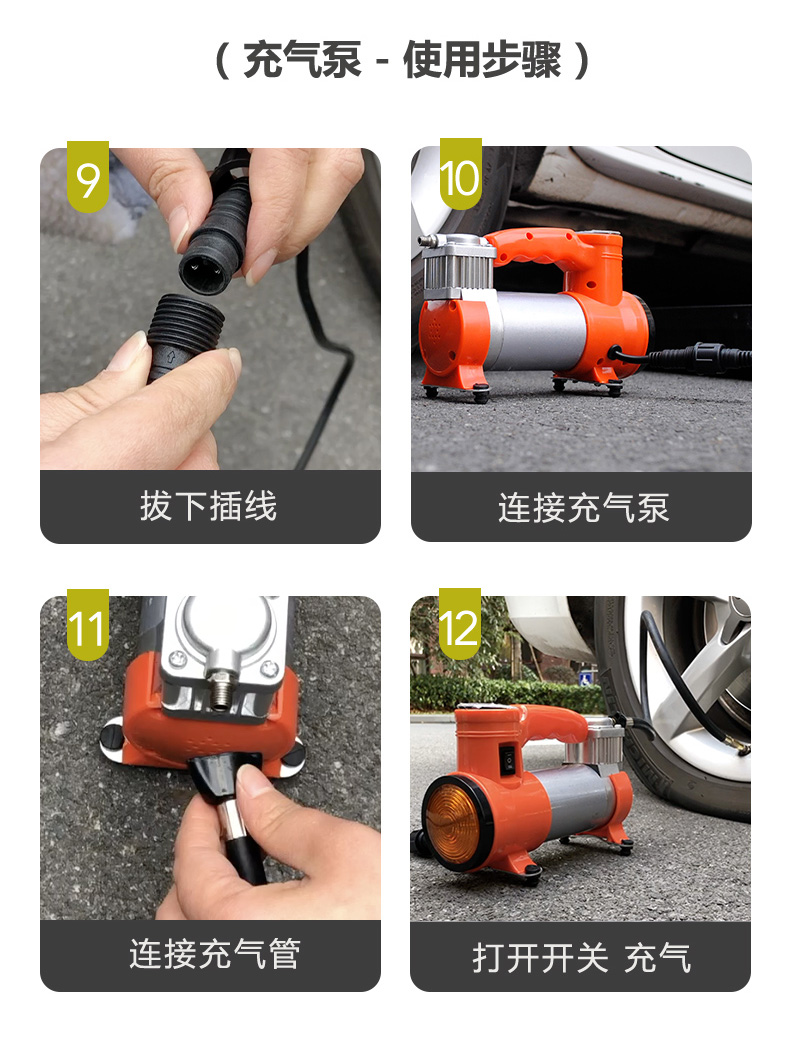 （ 充气泵 - 使用步骤 ）

9

拔下插线

10

连接充气泵

11

连接充气管

12

打开开关 充气