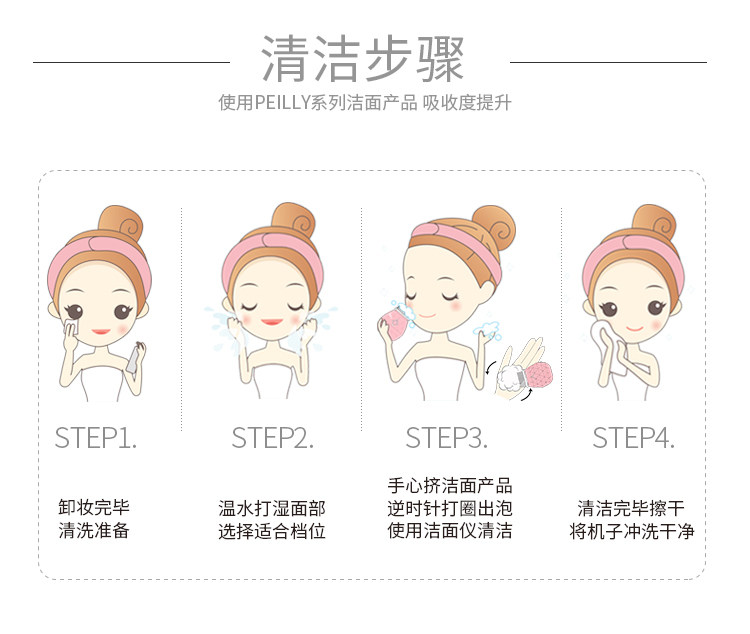 清洁步骤

使用PEILLY系列洁面产品 吸收度提升

STEP1.

卸妆完毕
清洗准备

STEP2.

温水打湿面部
选择适合档位

STEP3.

手心挤洁面产品
逆时针打圈出泡
使用洁面仪清洁

STEP4.

清洁完毕擦干
将机子冲洗干净