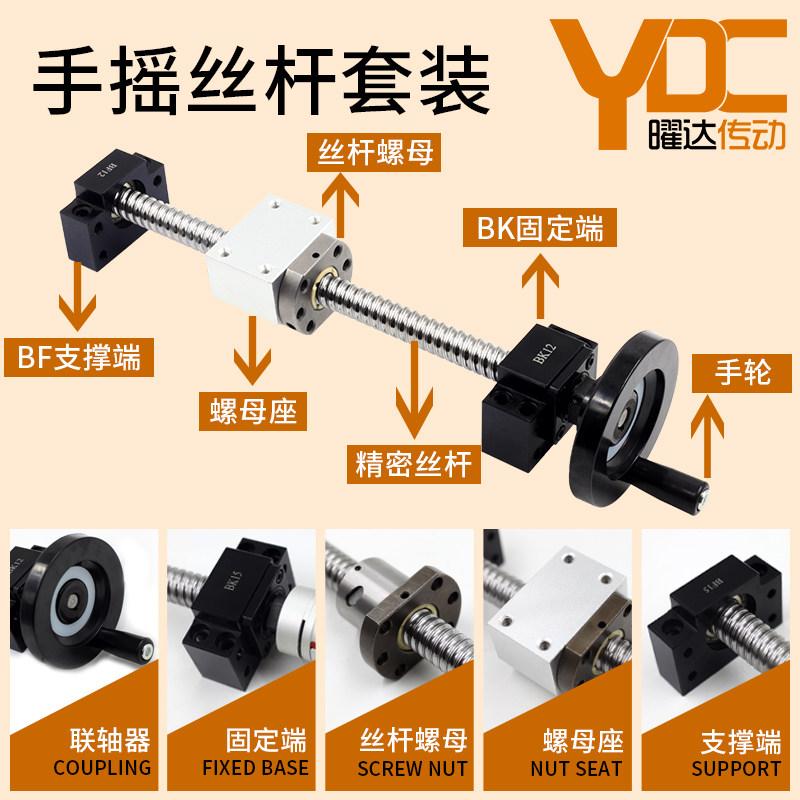 手摇丝杆套装

YDC
曜达传动

丝杆螺母

BK固定端

BF支撑端

螺母座

精密丝杆

手轮

BF12

BK12

BK12

BK15

BF15

联轴器
COUPLING

固定端
FIXED BASE

丝杆螺母
SCREW NUT

螺母座
NUT SEAT

支撑端
SUPPORT