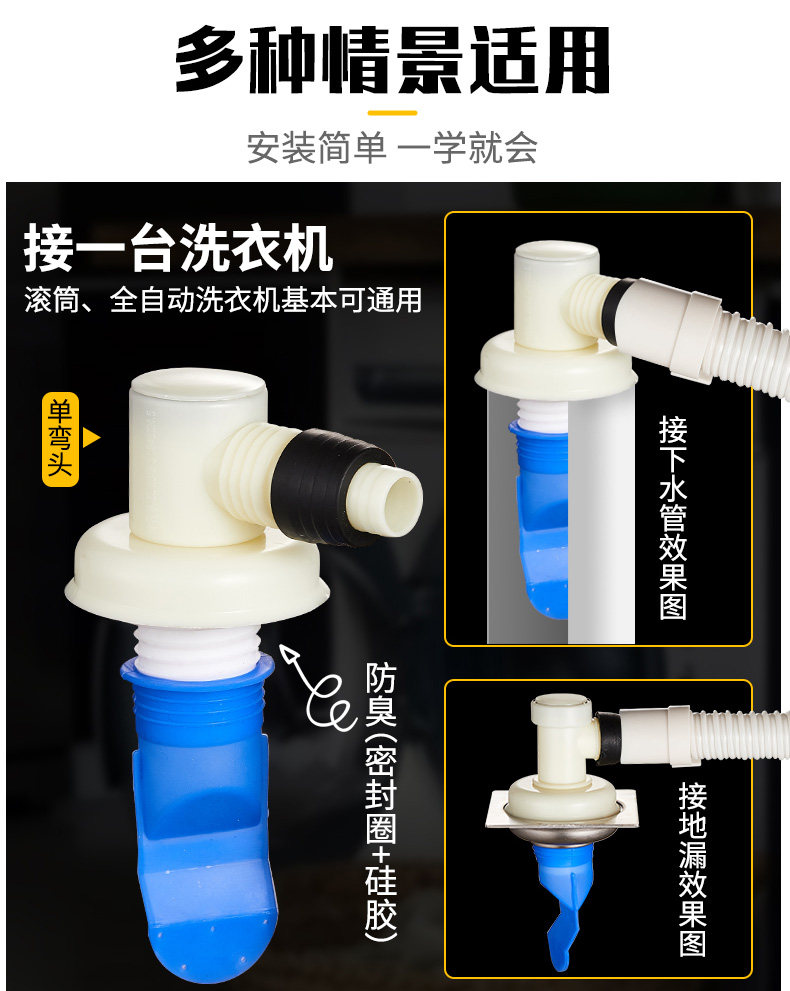 多种情景适用

安装简单 一学就会

接一台洗衣机

滚筒、全自动洗衣机基本可通用

单弯头

防臭(密封圈+硅胶)

接下水管效果图

接地漏效果图