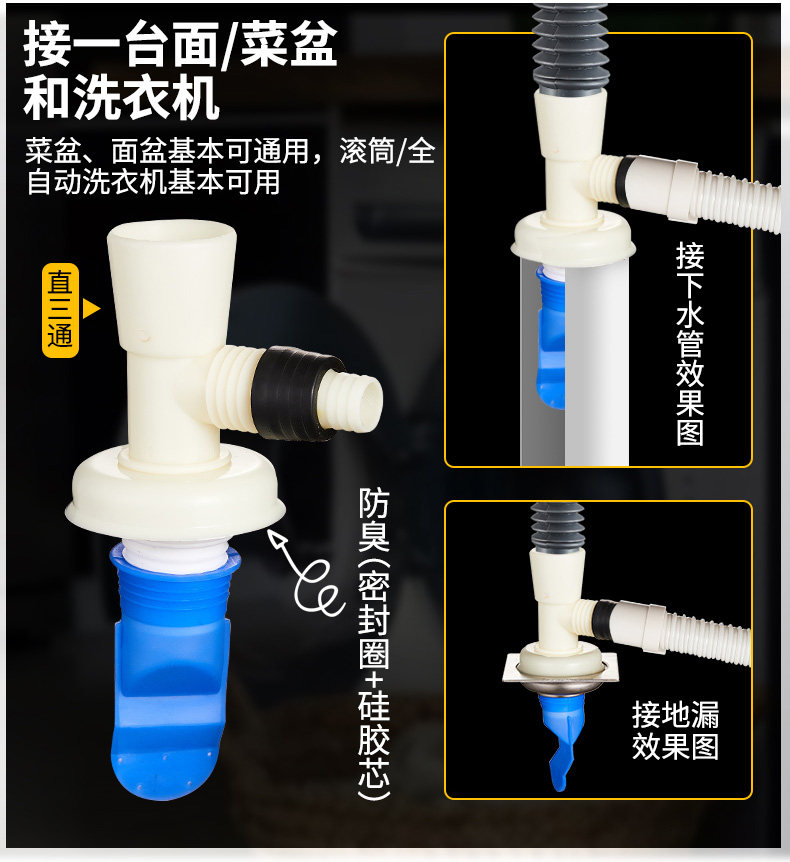 接一台面/菜盆和洗衣机

菜盆、面盆基本可通用，滚筒/全自动洗衣机基本可用

直三通

防臭(密封圈+硅胶芯)

接下水管效果图

接地漏效果图