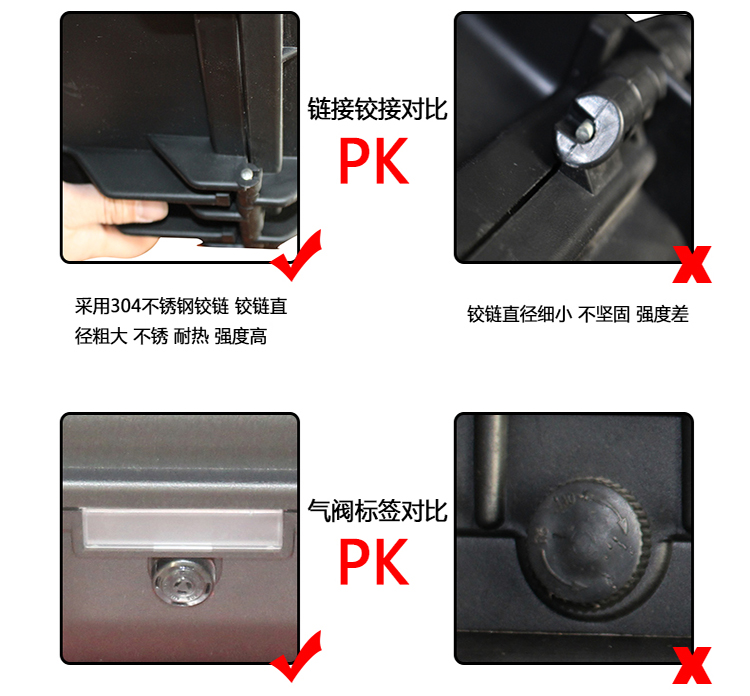 链接铰接对比
PK

采用304不锈钢铰链 铰链直径粗大 不锈 耐热 强度高

铰链直径细小 不坚固 强度差

气阀标签对比
PK