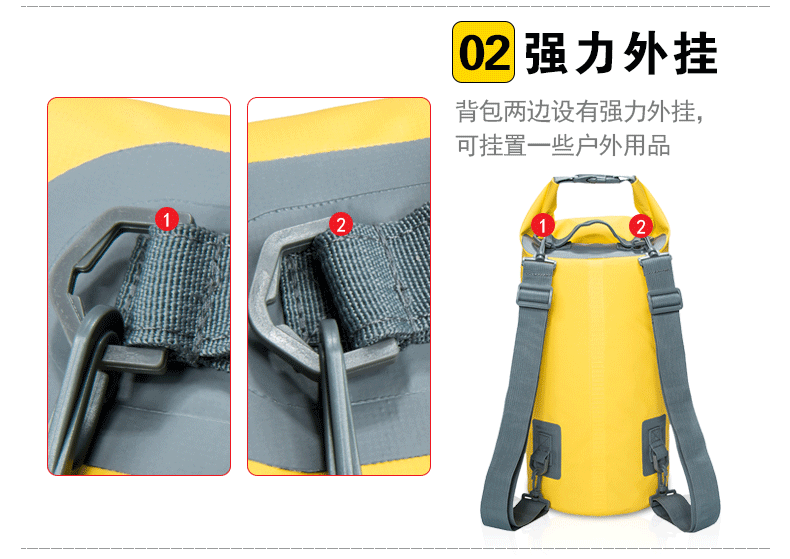 02 强力外挂

背包两边设有强力外挂，
可挂置一些户外用品

1

2

1

2