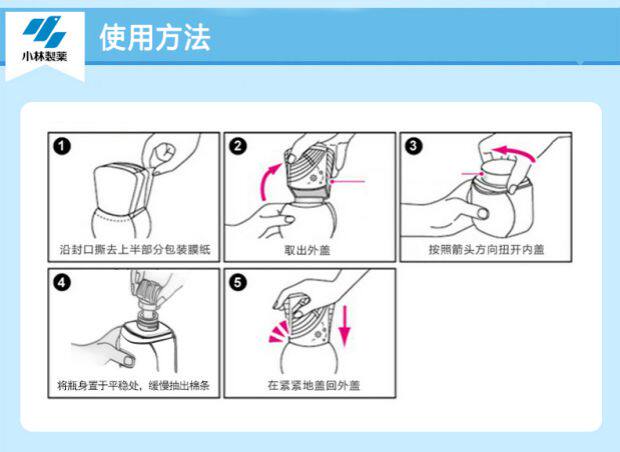 小林製薬

使用方法

1
沿封口撕去上半部分包装膜纸

2
取出外盖

3
按照箭头方向扭开内盖

4
将瓶身置于平稳处，缓慢抽出棉条

5
在紧紧地盖回外盖