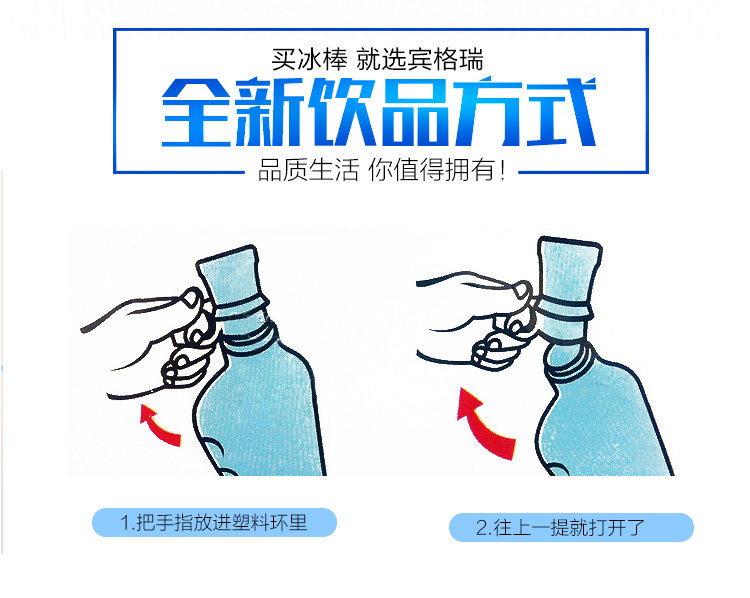 买冰棒 就选宾格瑞

全新饮品方式

品质生活 你值得拥有!

1.把手指放进塑料环里

2.往上一提就打开了