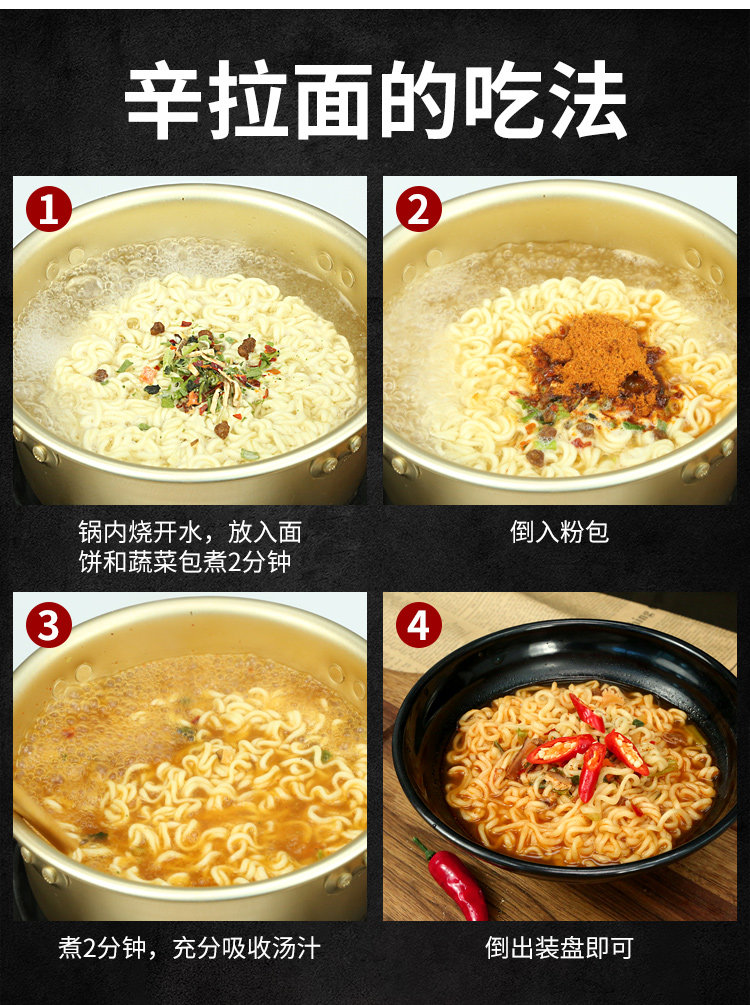 辛拉面的吃法

1
锅内烧开水，放入面饼和蔬菜包煮2分钟

2
倒入粉包

3
煮2分钟，充分吸收汤汁

4
倒出装盘即可