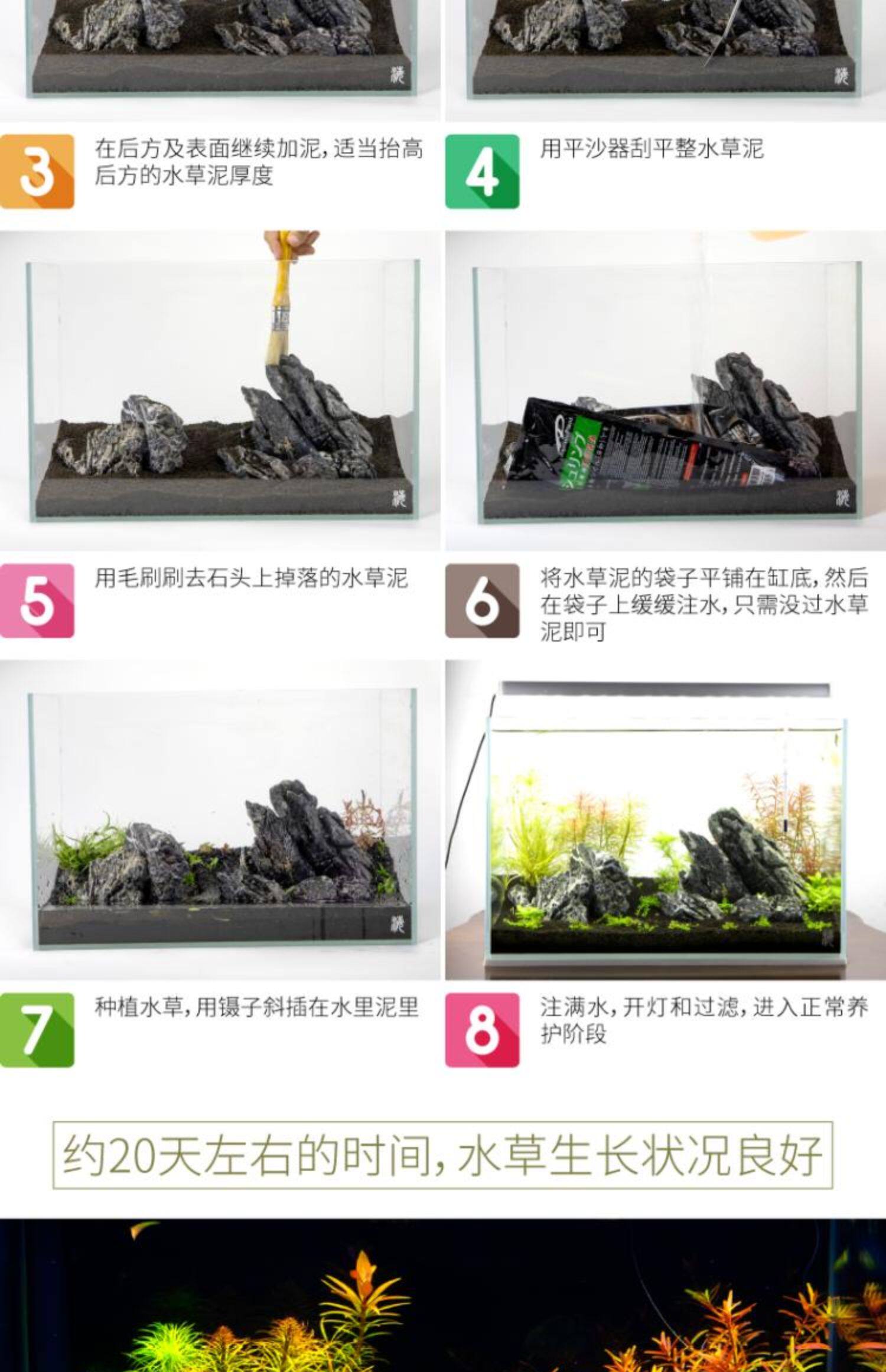 3
在后方及表面继续加泥，适当抬高后方的水草泥厚度

4
用平沙器刮平整水草泥

5
用毛刷刷去石头上掉落的水草泥

6
将水草泥的袋子平铺在缸底，然后在袋子上缓缓注水，只需没过水草泥即可

7
种植水草，用镊子斜插在水里泥里

8
注满水，开灯和过滤，进入正常养护阶段

约20天左右的时间，水草生长状况良好