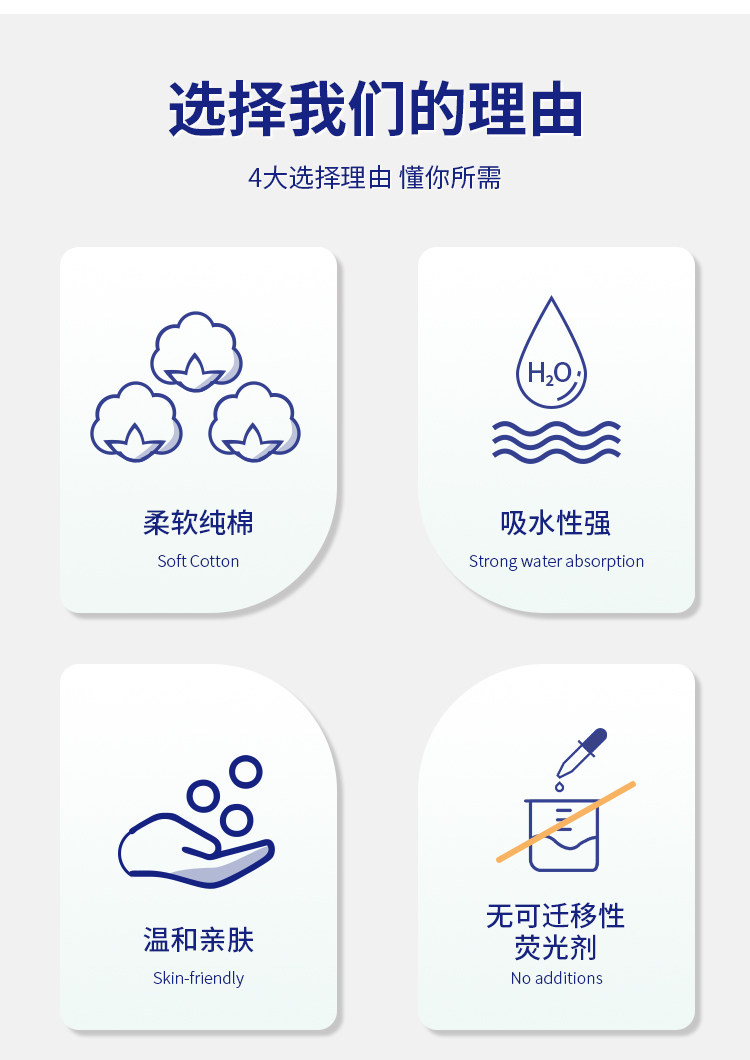 选择我们的理由

4大选择理由 懂你所需

柔软纯棉

Soft Cotton

$H_2O$

吸水性强

Strong water absorption

温和亲肤

Skin-friendly

无可迁移性
荧光剂

No additions