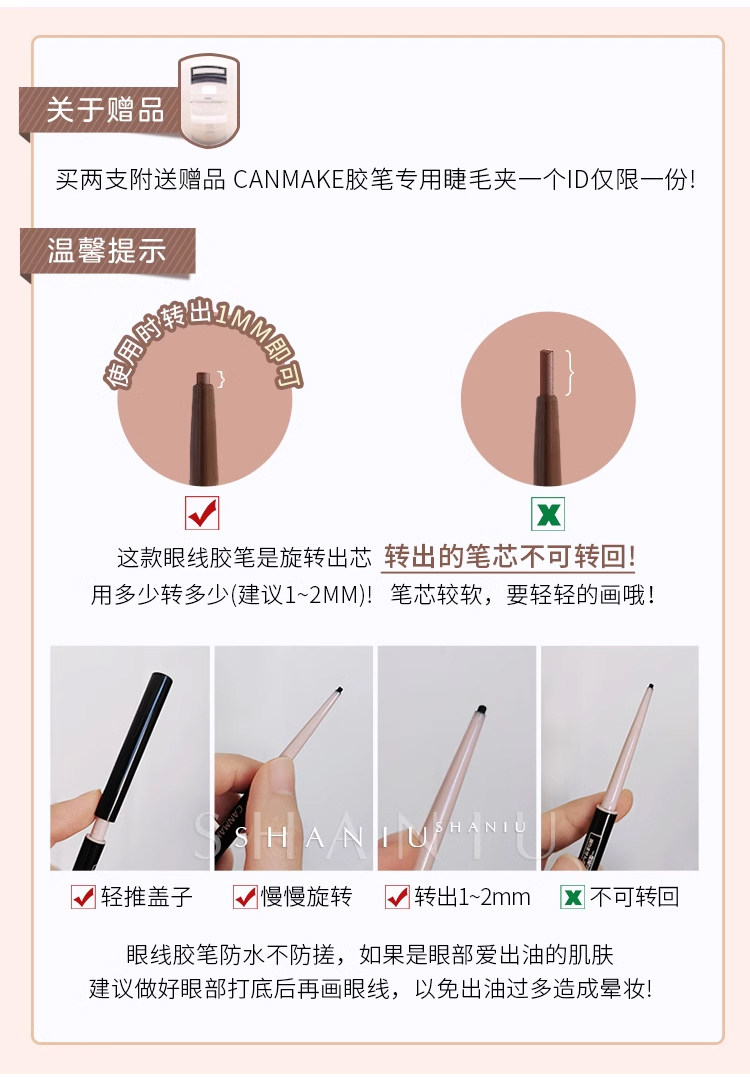 关于赠品

买两支附送赠品 CANMAKE胶笔专用睫毛夹一个ID仅限一份!

温馨提示

使用时转出1MM即可

这款眼线胶笔是旋转出芯 转出的笔芯不可转回!
用多少转多少(建议1~2MM)! 笔芯较软，要轻轻的画哦!

SHANIU SHANIU

轻推盖子 慢慢旋转 转出1~2mm 不可转回

眼线胶笔防水不防搓，如果是眼部爱出油的肌肤
建议做好眼部打底后再画眼线，以免出油过多造成晕妆!