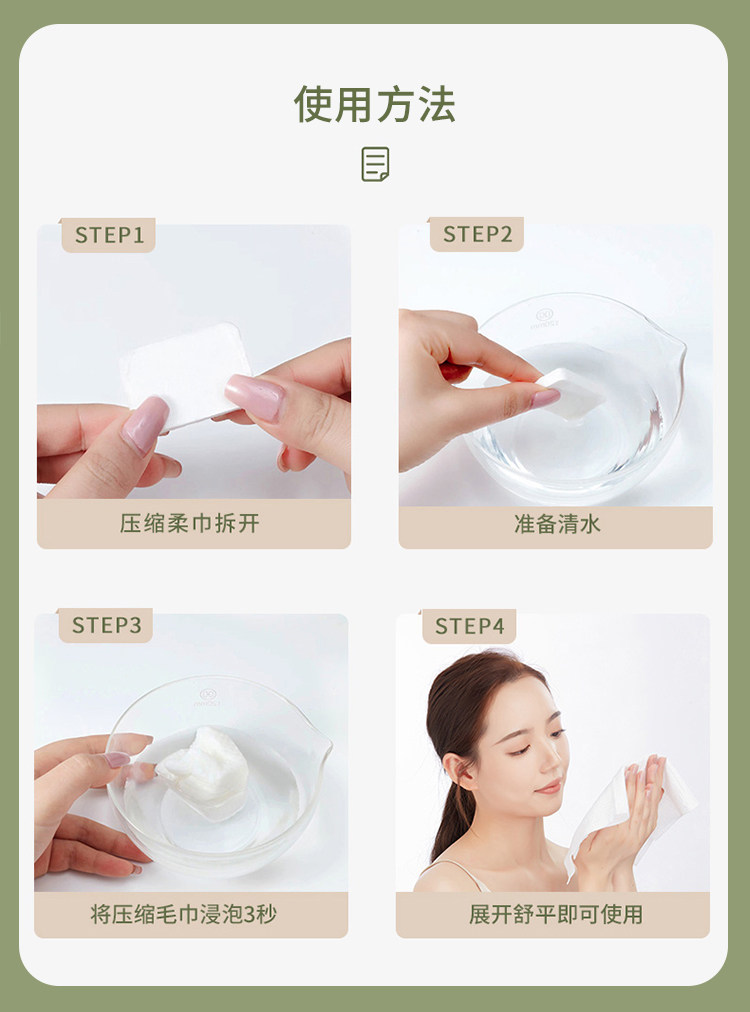 使用方法

STEP1

压缩柔巾拆开

STEP2

准备清水

STEP3

将压缩毛巾浸泡3秒

STEP4

展开舒平即可使用