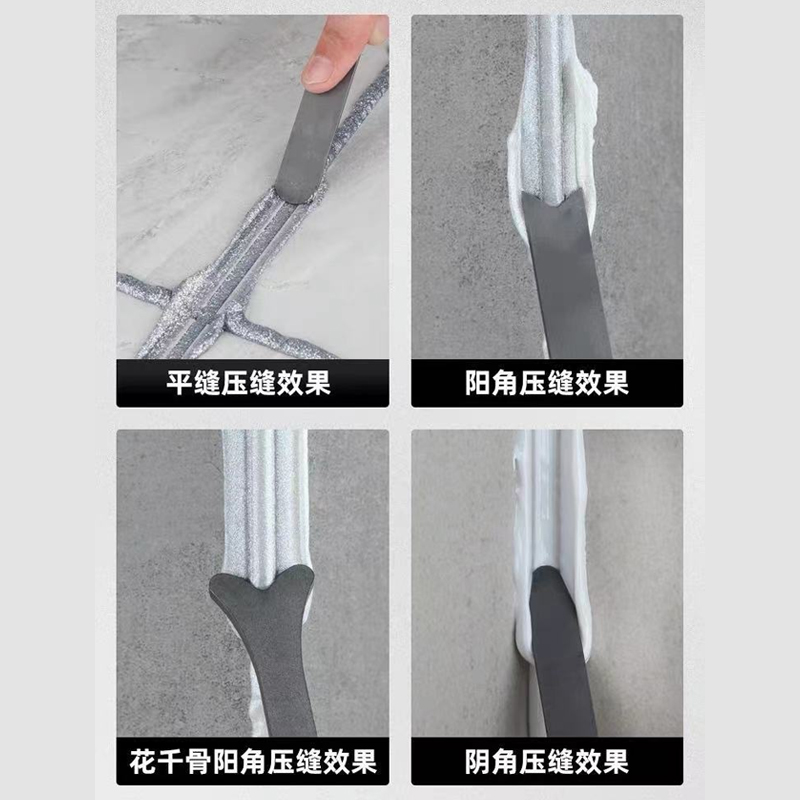 平缝压缝效果

阳角压缝效果

花千骨阳角压缝效果

阴角压缝效果