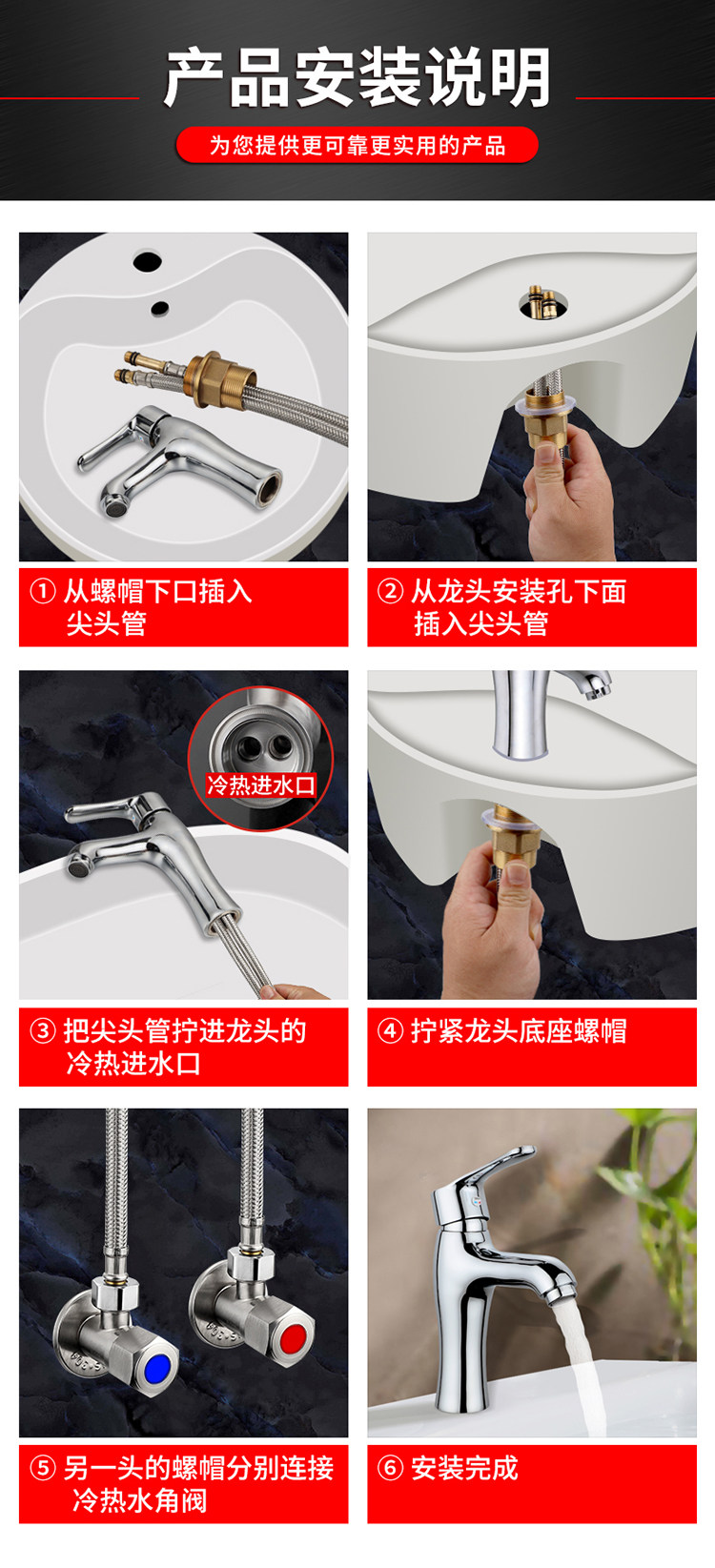 产品安装说明

为您提供更可靠更实用的产品

① 从螺帽下口插入尖头管

② 从龙头安装孔下面插入尖头管

冷热进水口

③ 把尖头管拧进龙头的冷热进水口

④ 拧紧龙头底座螺帽

⑤ 另一头的螺帽分别连接冷热水角阀

⑥ 安装完成