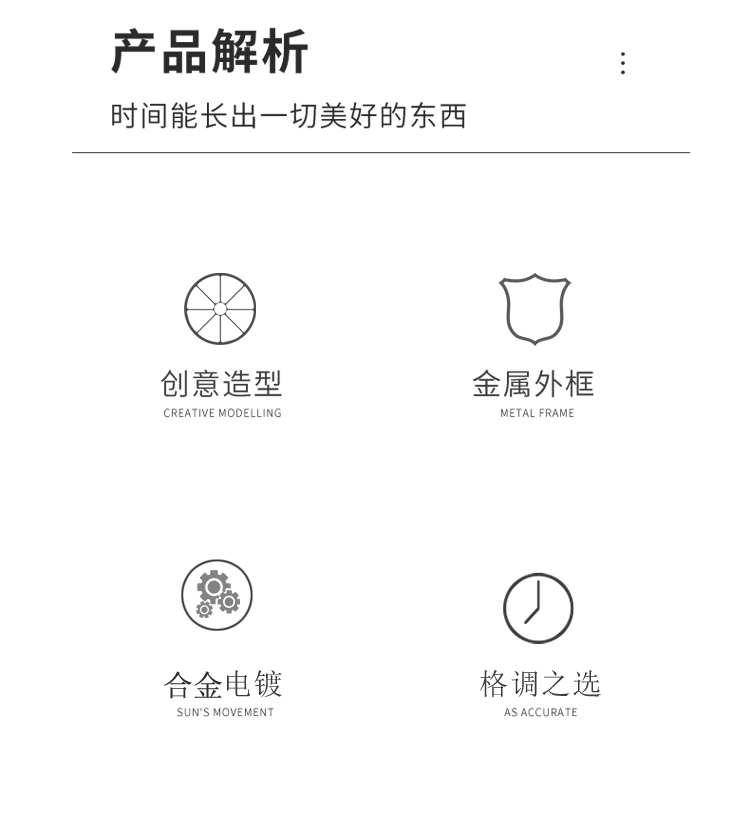 产品解析

时间能长出一切美好的东西

创意造型
CREATIVE MODELLING

金属外框
METAL FRAME

合金电镀
SUN'S MOVEMENT

格调之选
AS ACCURATE