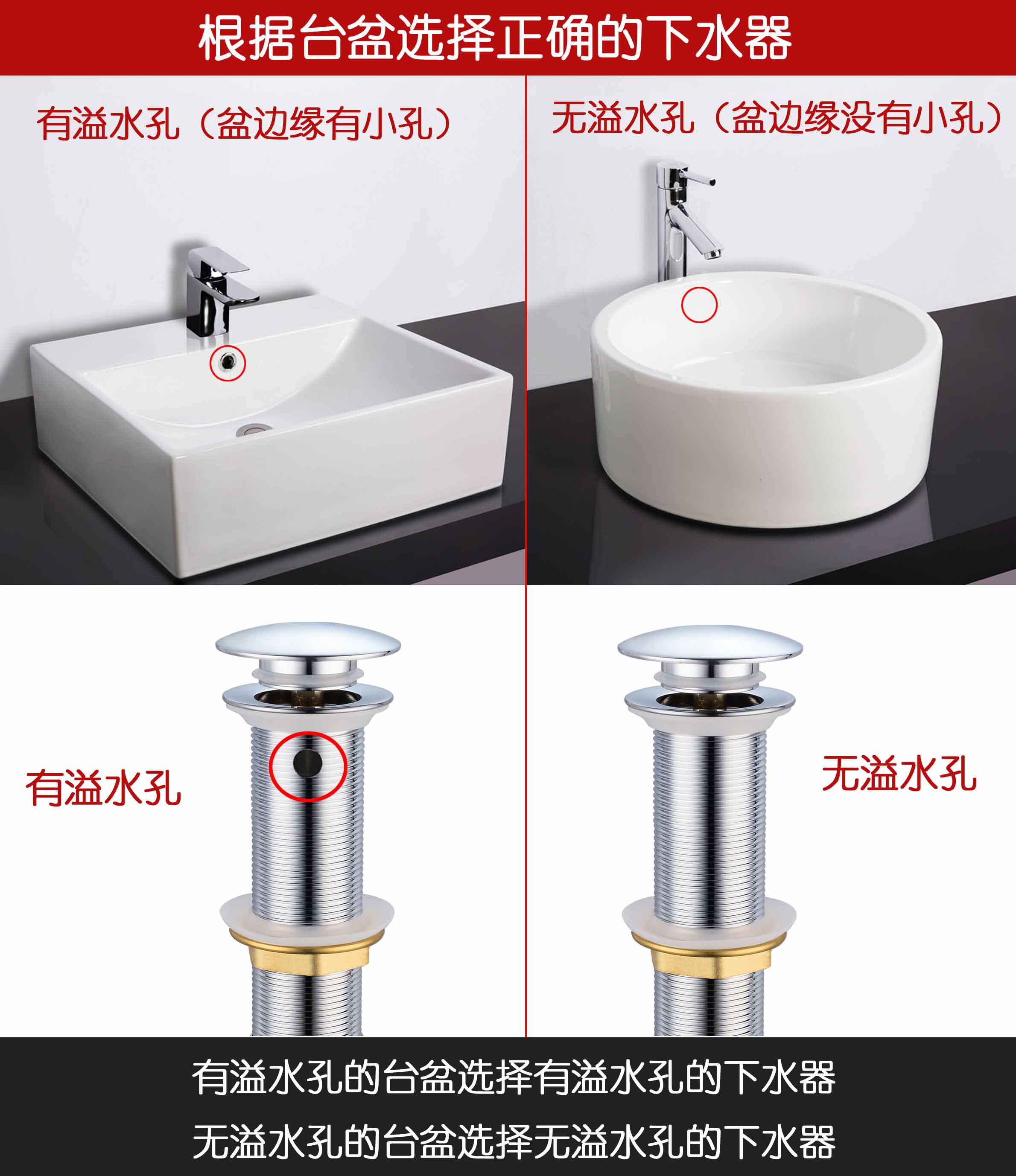 根据台盆选择正确的下水器

有溢水孔（盆边缘有小孔）

无溢水孔（盆边缘没有小孔）

有溢水孔

无溢水孔

有溢水孔的台盆选择有溢水孔的下水器
无溢水孔的台盆选择无溢水孔的下水器