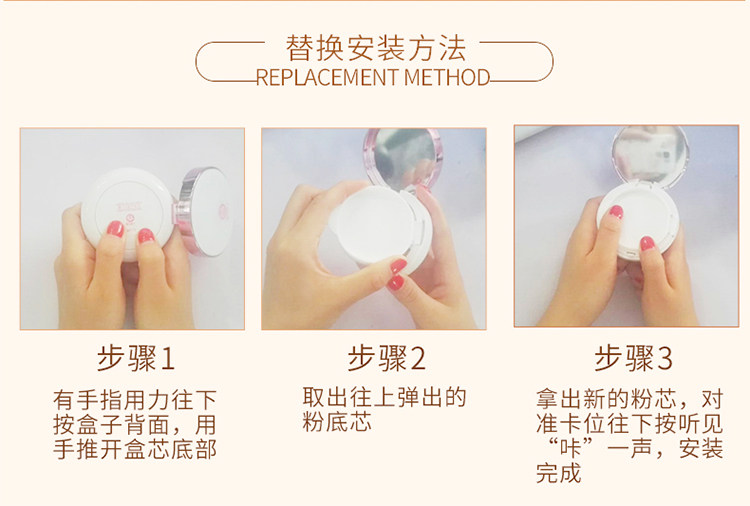 替换安装方法
REPLACEMENT METHOD

步骤1
有手指用力往下按盒子背面，用手推开盒芯底部

步骤2
取出往上弹出的粉底芯

步骤3
拿出新的粉芯，对准卡位往下按听见“咔”一声，安装完成